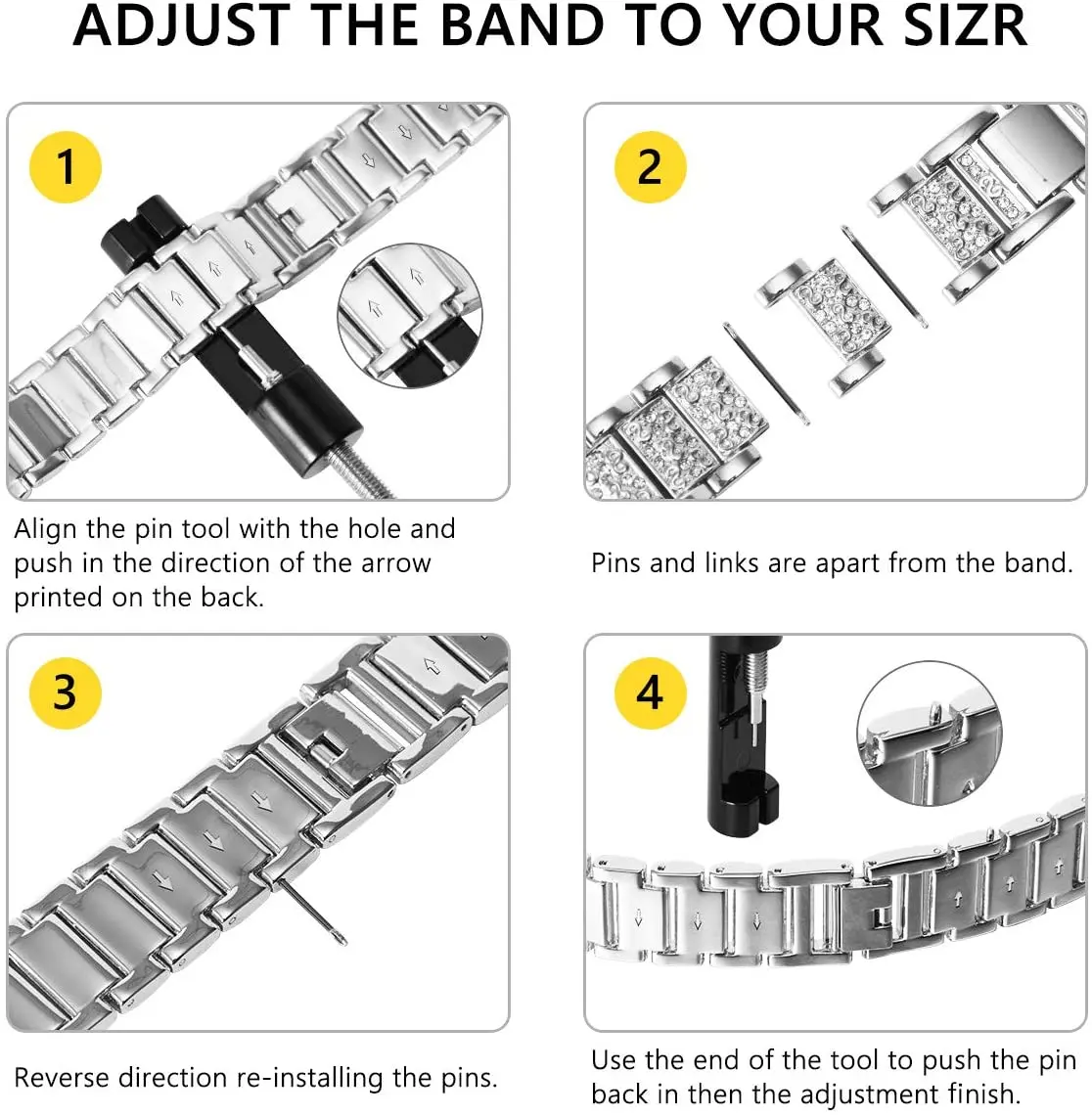 ADJUST THE BAND TO YOUR SIZR

1

Align the pin tool with the hole and push in the direction of the arrow printed on the back.

2

Pins and links are apart from the band.

3

Reverse direction re-installing the pins.

4

Use the end of the tool to push the pin back in then the adjustment finish.