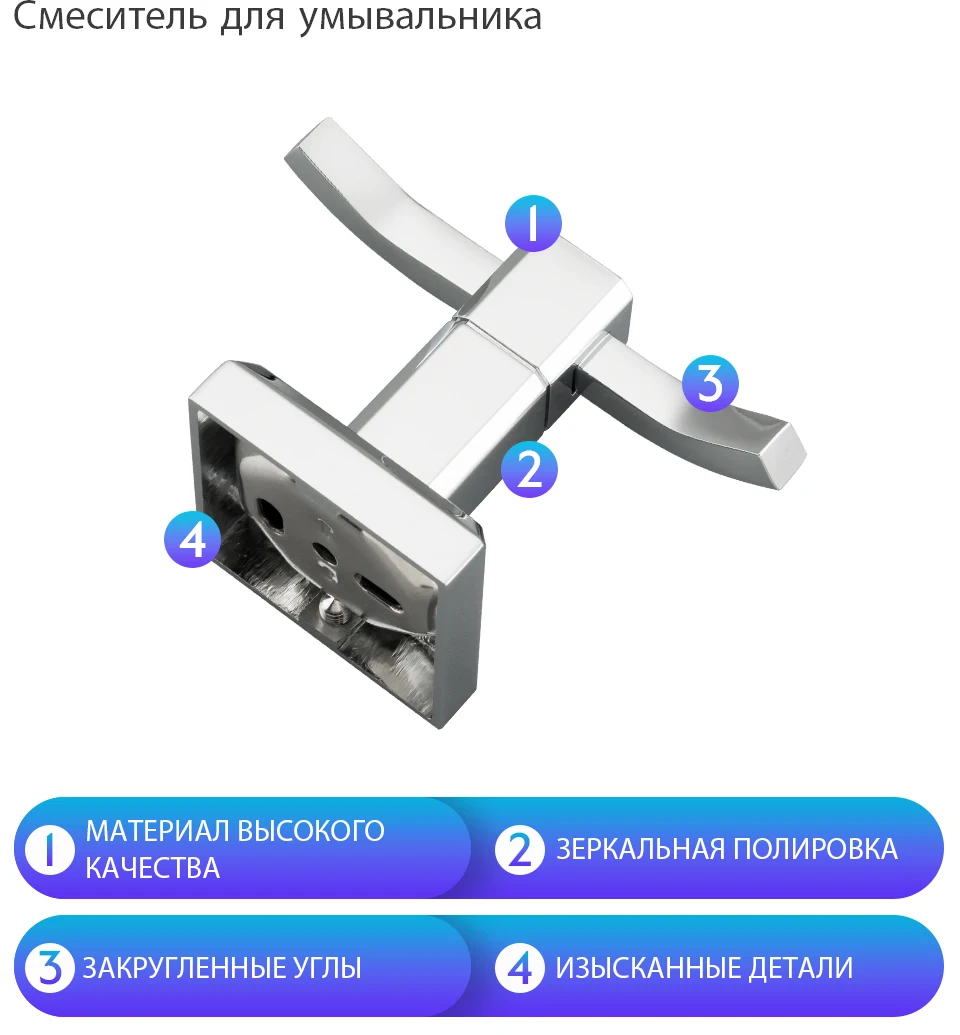 Смеситель для умывальника

1

3

2

4

1 МАТЕРИАЛ ВЫСОКОГО КАЧЕСТВА

2 ЗЕРКАЛЬНАЯ ПОЛИРОВКА

3 ЗАКРУГЛЕННЫЕ УГЛЫ

4 ИЗЫСКАННЫЕ ДЕТАЛИ