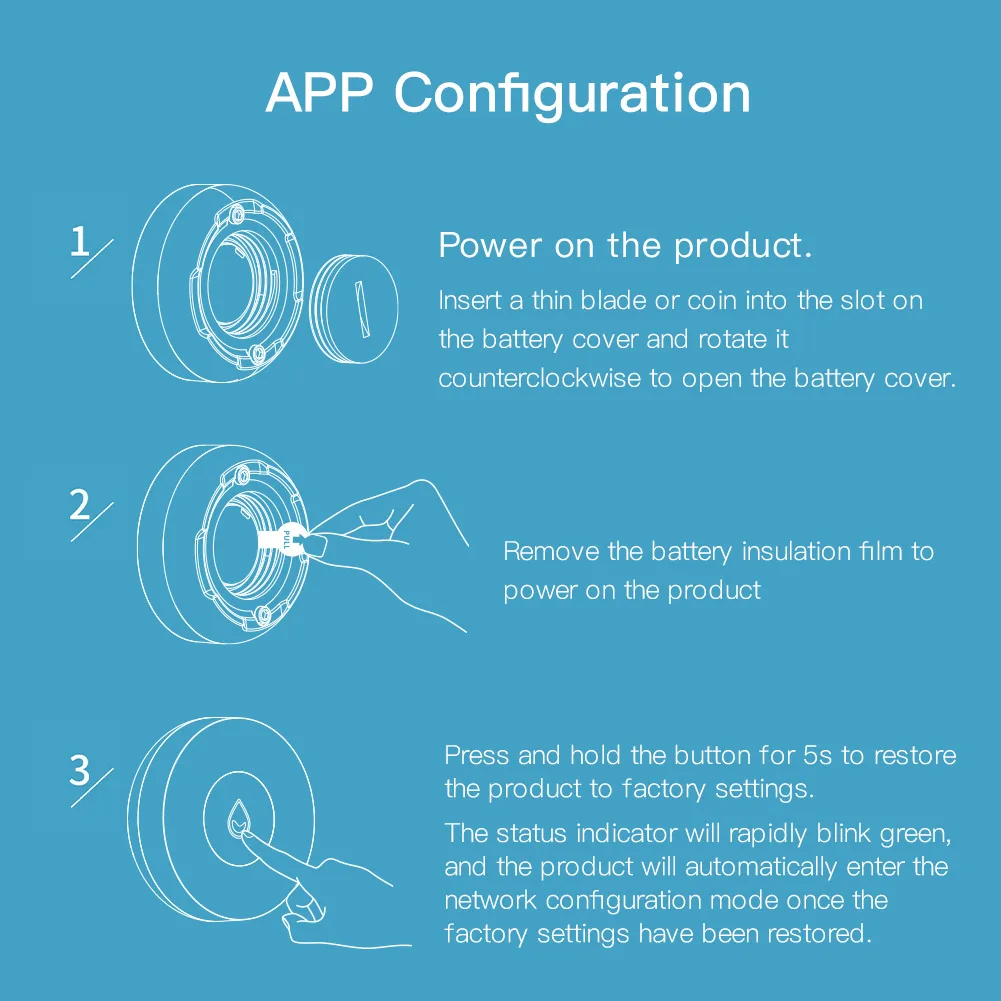 APP Configuration

1

Power on the product.

Insert a thin blade or coin into the slot on the battery cover and rotate it counterclockwise to open the battery cover.

2

PULL

Remove the battery insulation film to power on the product

3

Press and hold the button for 5s to restore the product to factory settings.

The status indicator will rapidly blink green, and the product will automatically enter the network configuration mode once the factory settings have been restored.