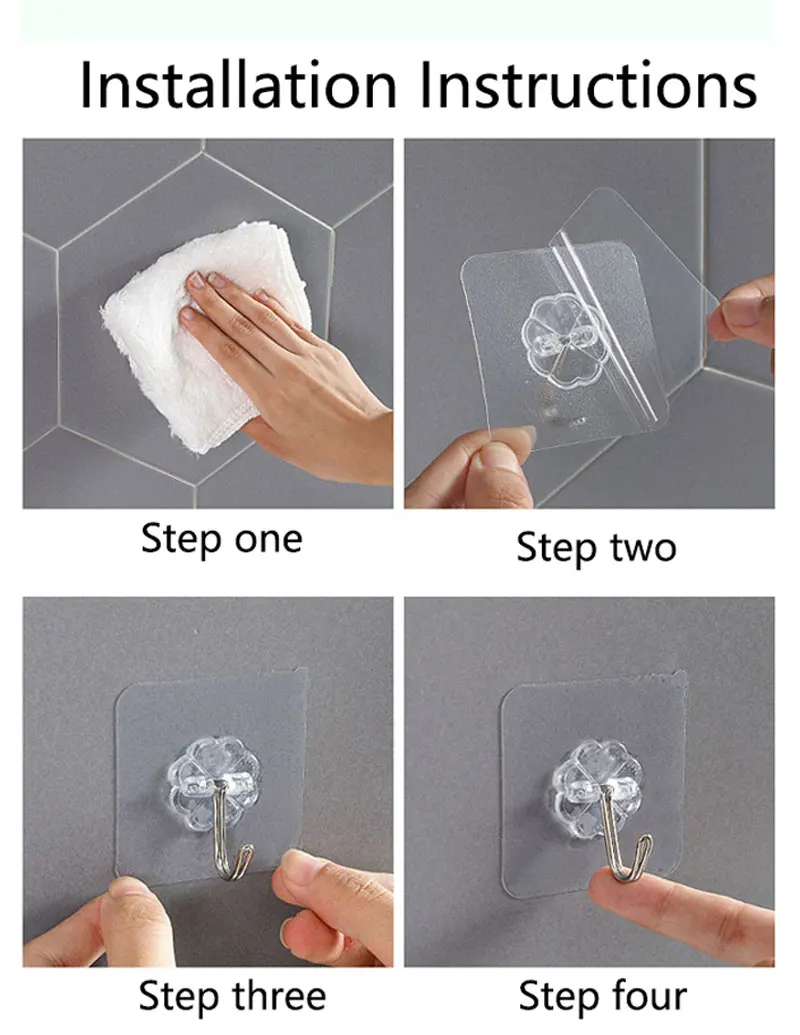 Installation Instructions

Step one

Step two

Step three

Step four