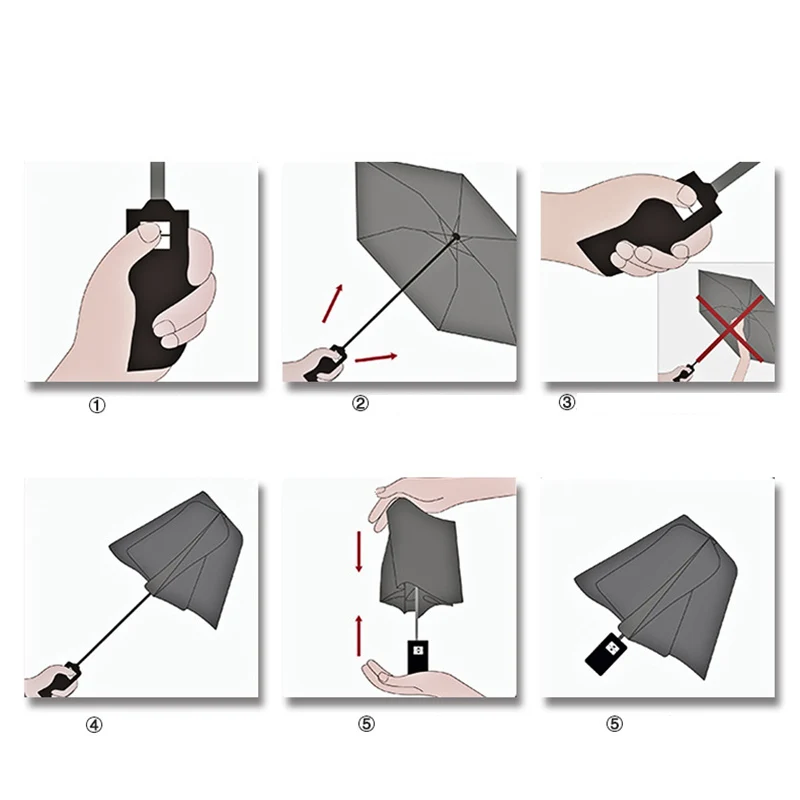 ①

②

③

④

⑤

⑤