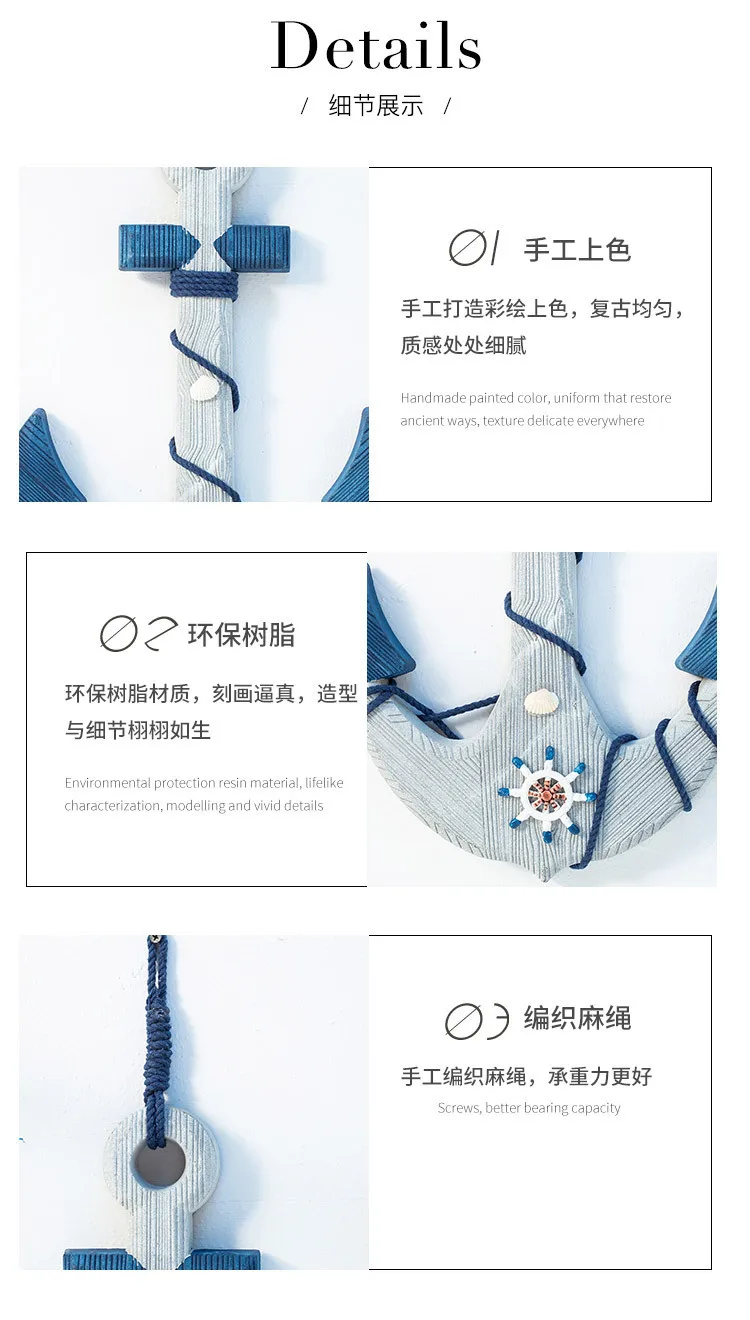 Details

/ 细节展示 /

01 手工上色

手工打造彩绘上色，复古均匀，质感处处细腻

Handmade painted color, uniform that restore ancient ways, texture delicate everywhere

02 环保树脂

环保树脂材质，刻画逼真，造型与细节栩栩如生

Environmental protection resin material, lifelike characterization, modelling and vivid details

03 编织麻绳

手工编织麻绳，承重力更好

Screws, better bearing capacity