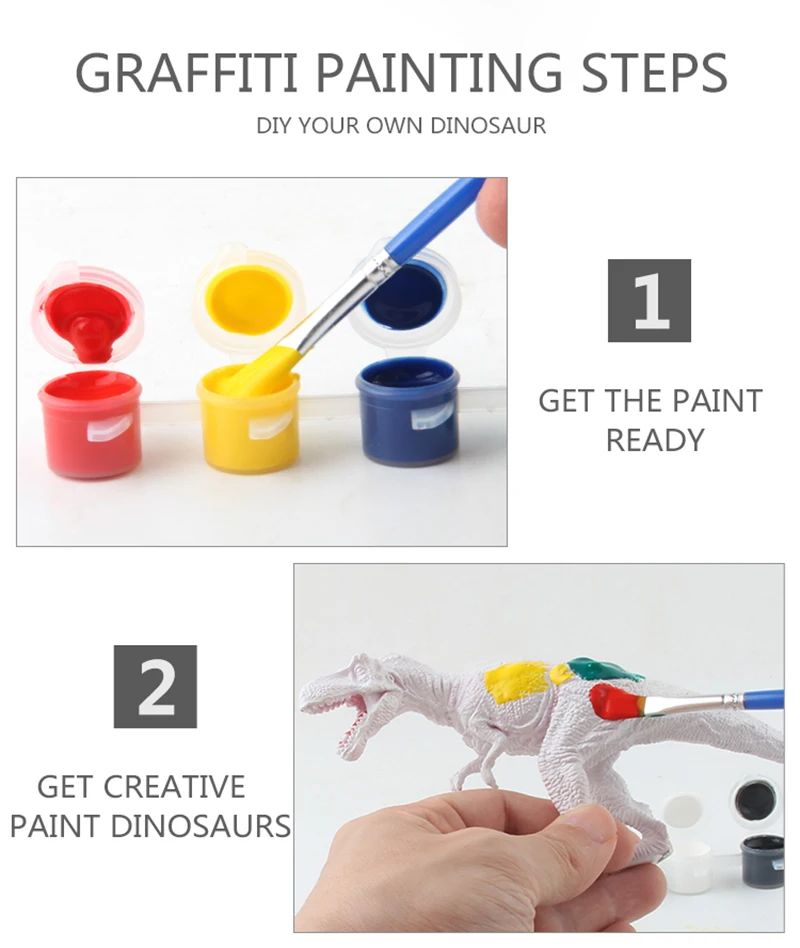 GRAFFITI PAINTING STEPS

DIY YOUR OWN DINOSAUR

1

GET THE PAINT READY

2

GET CREATIVE PAINT DINOSAURS