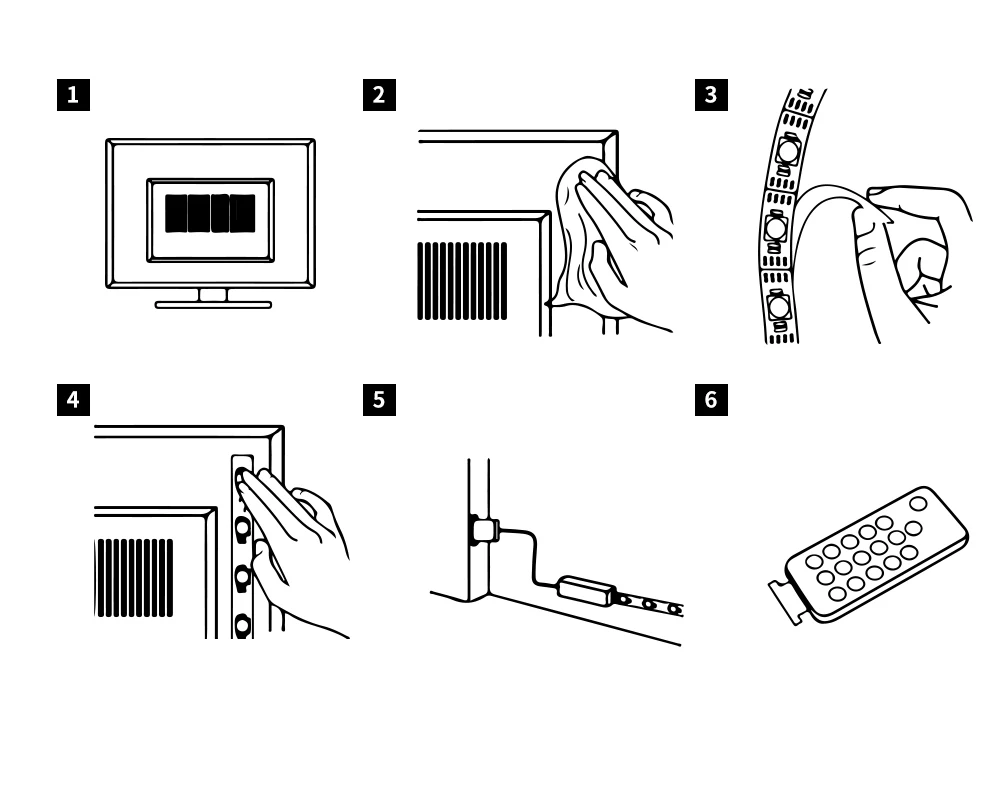 1
2
3
4
5
6