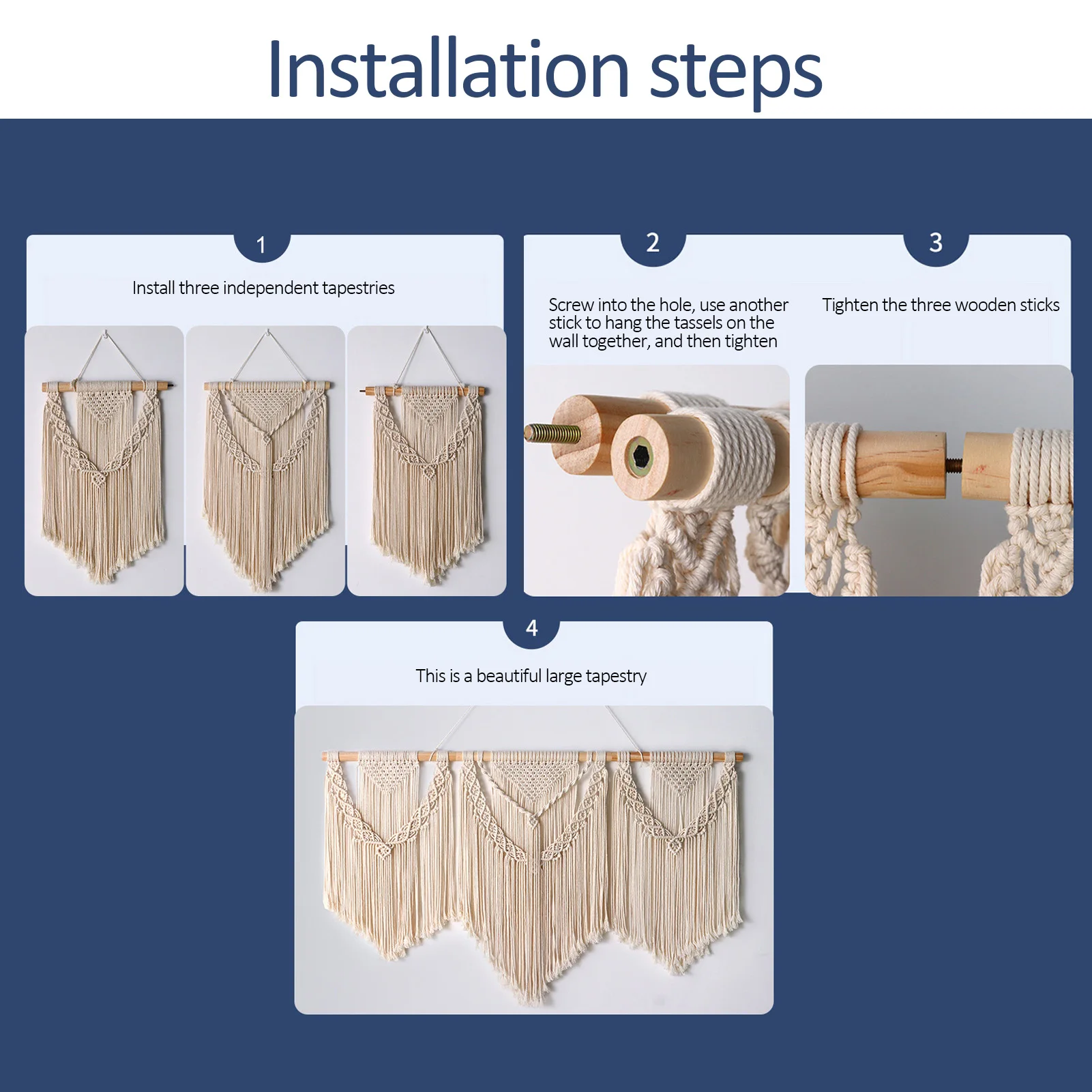 Installation steps

1

Install three independent tapestries

2

Screw into the hole, use another stick to hang the tassels on the wall together, and then tighten

3

Tighten the three wooden sticks

4

This is a beautiful large tapestry