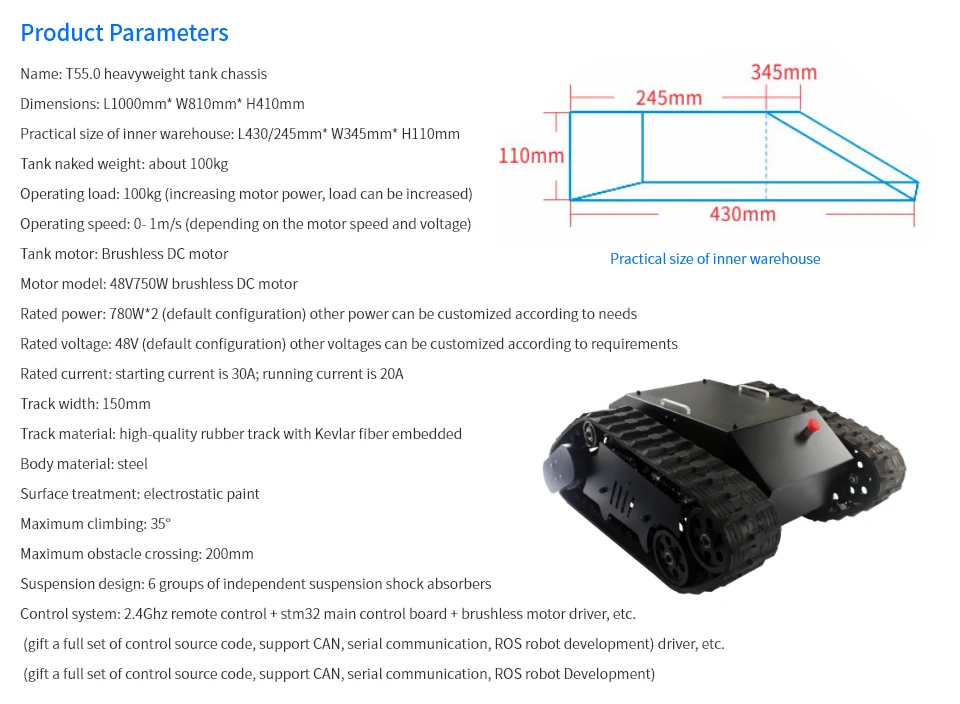 Product Parameters

Name: T55.0 heavyweight tank chassis

Dimensions: L1000mm* W810mm* H410mm

Practical size of inner warehouse: L430/245mm* W345mm* H110mm

Tank naked weight: about 100kg

Operating load: 100kg (increasing motor power, load can be increased)

Operating speed: 0- 1m/s (depending on the motor speed and voltage)

Tank motor: Brushless DC motor

Motor model: 48V750W brushless DC motor

Rated power: 780W*2 (default configuration) other power can be customized according to needs

Rated voltage: 48V (default configuration) other voltages can be customized according to requirements

Rated current: starting current is 30A; running current is 20A

Track width: 150mm

Track material: high-quality rubber track with Kevlar fiber embedded

Body material: steel

Surface treatment: electrostatic paint

Maximum climbing: 35°

Maximum obstacle crossing: 200mm

Suspension design: 6 groups of independent suspension shock absorbers

Control system: 2.4Ghz remote control + stm32 main control board + brushless motor driver, etc.

(gift a full set of control source code, support CAN, serial communication, ROS robot development) driver, etc.

(gift a full set of control source code, support CAN, serial communication, ROS robot Development)

345mm

245mm

110mm

430mm

Practical size of inner warehouse