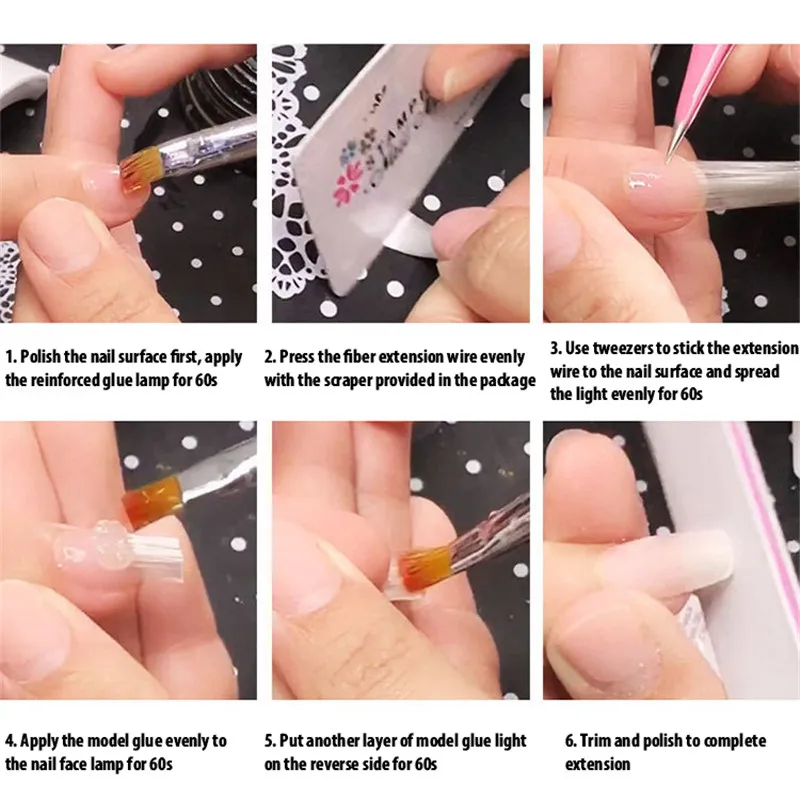 1. Polish the nail surface first, apply the reinforced glue lamp for 60s

2. Press the fiber extension wire evenly with the scraper provided in the package

3. Use tweezers to stick the extension wire to the nail surface and spread the light evenly for 60s

4. Apply the model glue evenly to the nail face lamp for 60s

5. Put another layer of model glue light on the reverse side for 60s

6. Trim and polish to complete extension