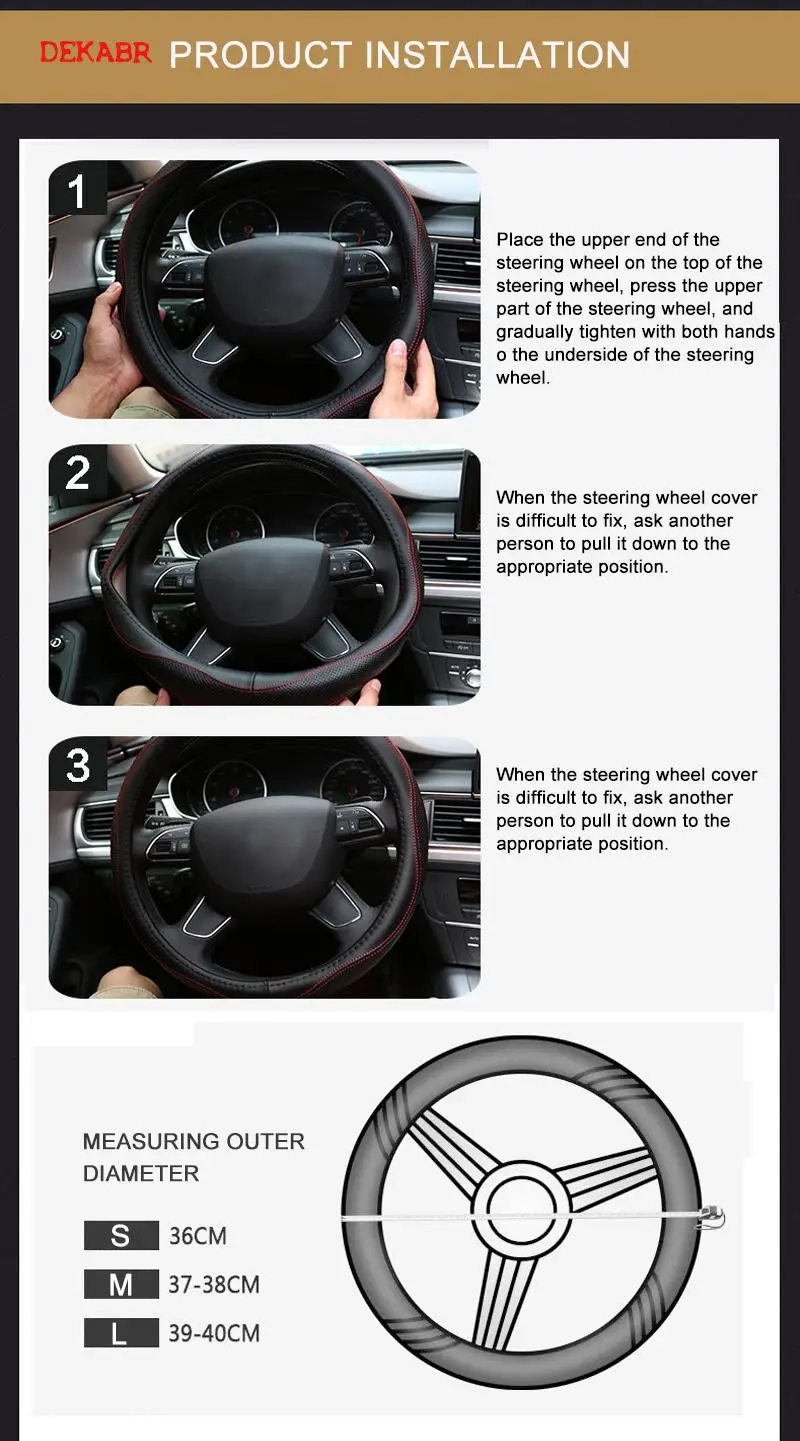 DEKABR PRODUCT INSTALLATION

1

Place the upper end of the steering wheel on the top of the steering wheel, press the upper part of the steering wheel, and gradually tighten with both hands o the underside of the steering wheel.

2

When the steering wheel cover is difficult to fix, ask another person to pull it down to the appropriate position.

3

When the steering wheel cover is difficult to fix, ask another person to pull it down to the appropriate position.

MEASURING OUTER DIAMETER

S 36CM

M 37-38CM

L 39-40CM