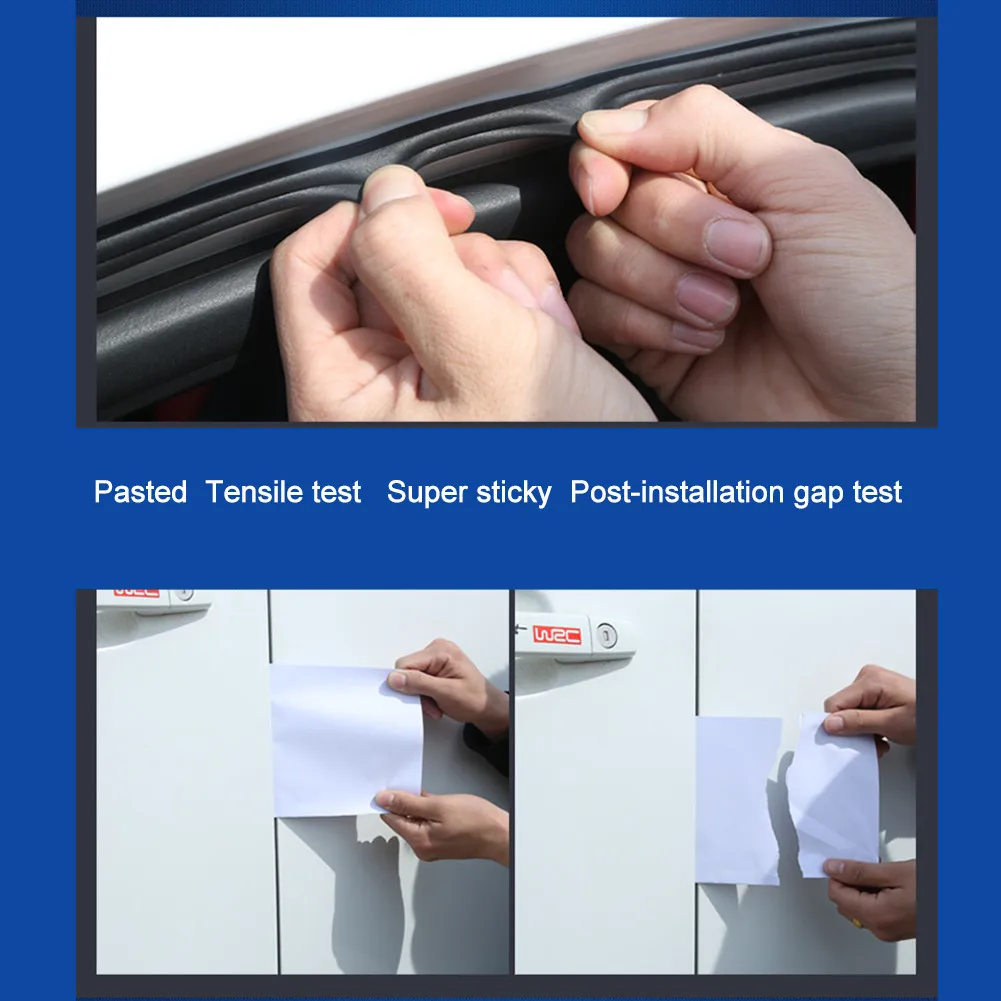 Pasted Tensile test Super sticky Post-installation gap test

WRC

WRC