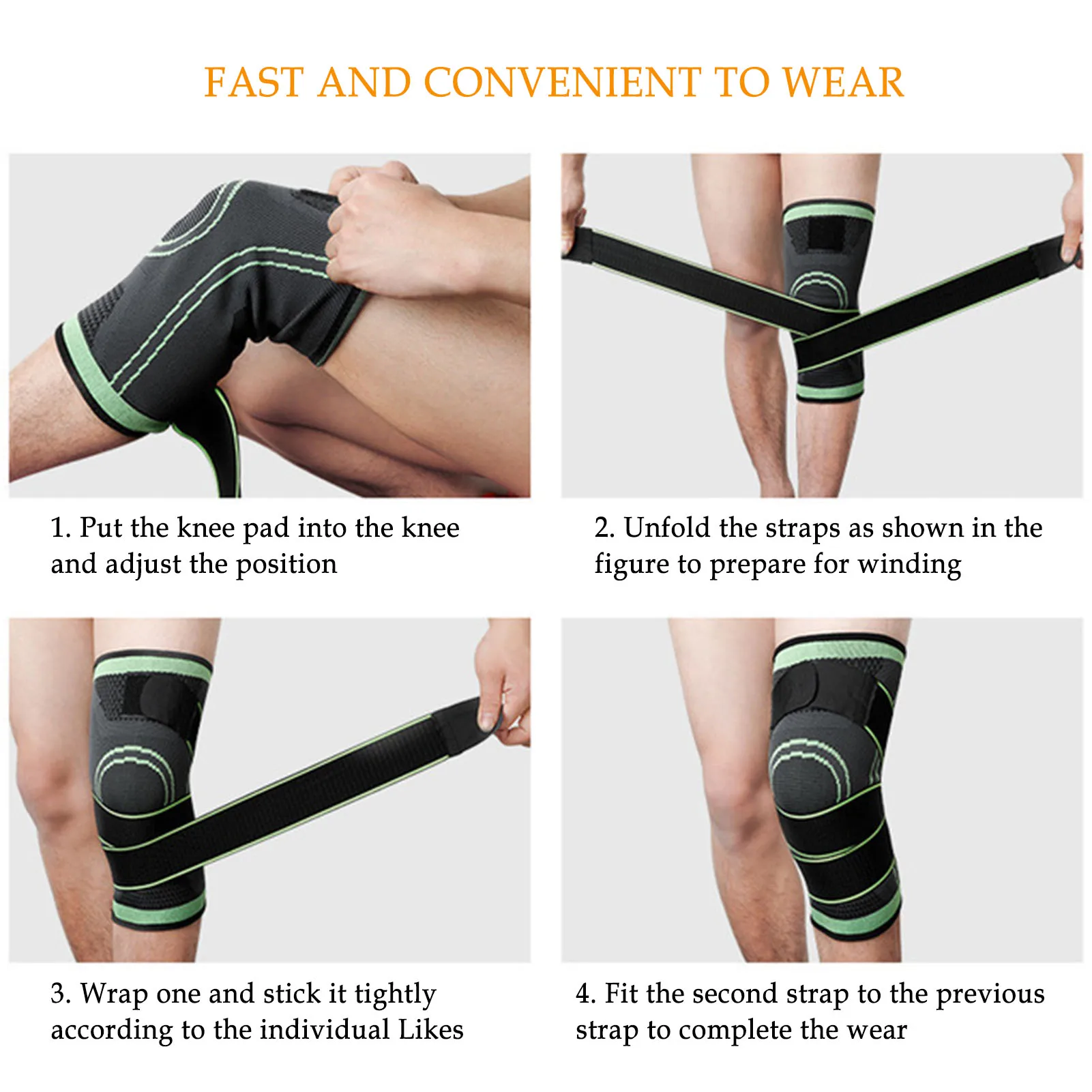 FAST AND CONVENIENT TO WEAR

1. Put the knee pad into the knee and adjust the position

2. Unfold the straps as shown in the figure to prepare for winding

3. Wrap one and stick it tightly according to the individual Likes

4. Fit the second strap to the previous strap to complete the wear