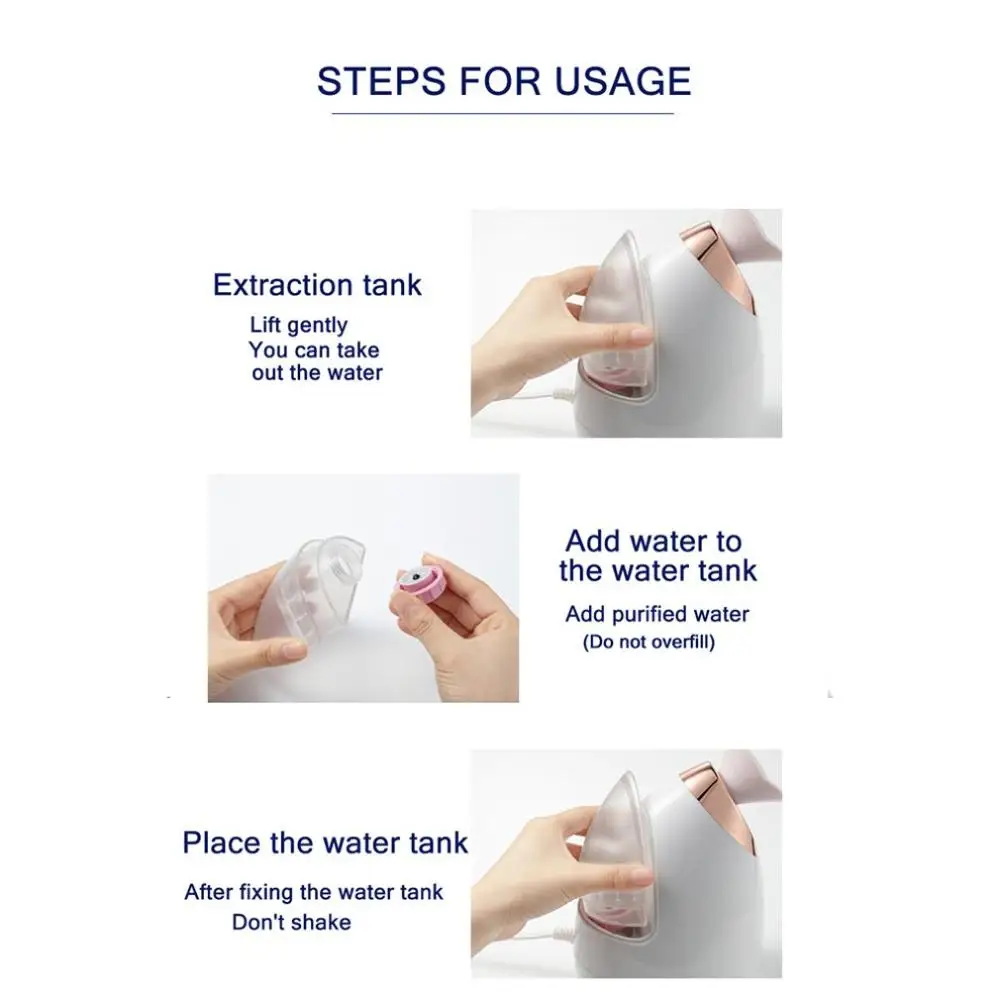 STEPS FOR USAGE

Extraction tank

Lift gently
You can take
out the water

Add water to
the water tank

Add purified water
(Do not overfill)

Place the water tank

After fixing the water tank
Don't shake