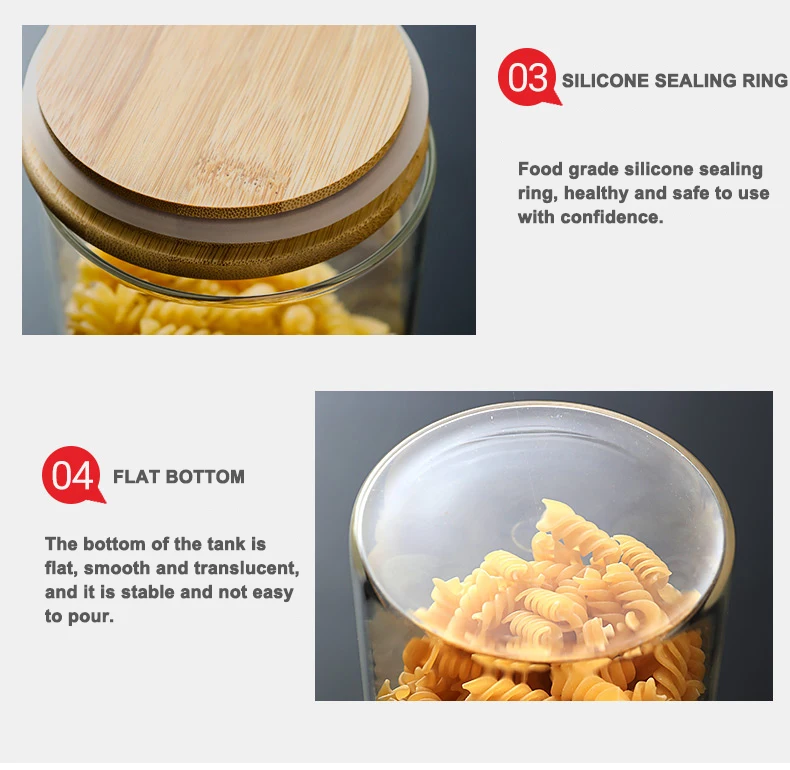 03 SILICONE SEALING RING

Food grade silicone sealing ring, healthy and safe to use with confidence.

04 FLAT BOTTOM

The bottom of the tank is flat, smooth and translucent, and it is stable and not easy to pour.