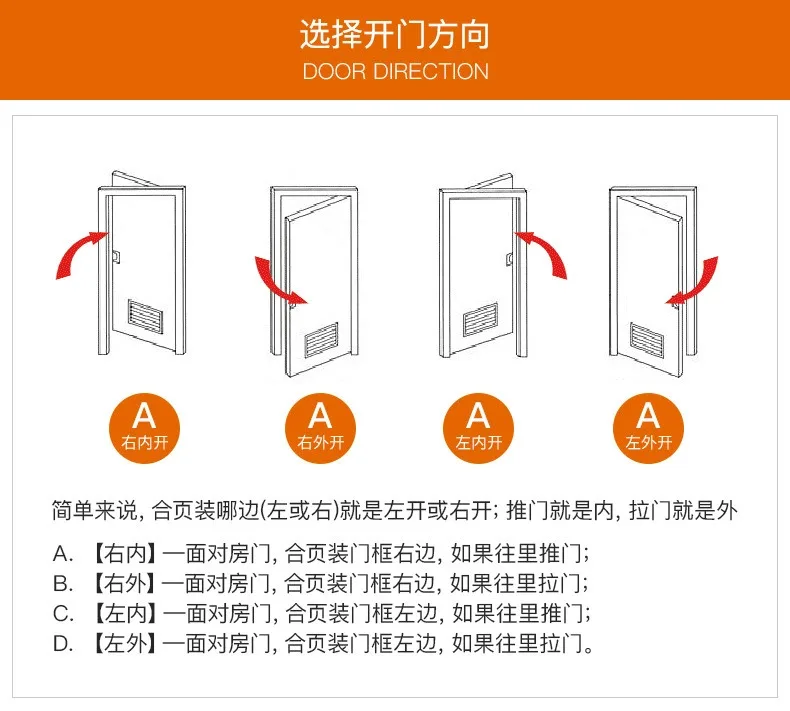 选择开门方向
DOOR DIRECTION

A
右内开

A
右外开

A
左内开

A
左外开

简单来说, 合页装哪边(左或右)就是左开或右开; 推门就是内, 拉门就是外

A. 【右内】一面对房门, 合页装门框右边, 如果往里推门;
B. 【右外】一面对房门, 合页装门框右边, 如果往里拉门;
C. 【左内】一面对房门, 合页装门框左边, 如果往里推门;
D. 【左外】一面对房门, 合页装门框左边, 如果往里拉门。