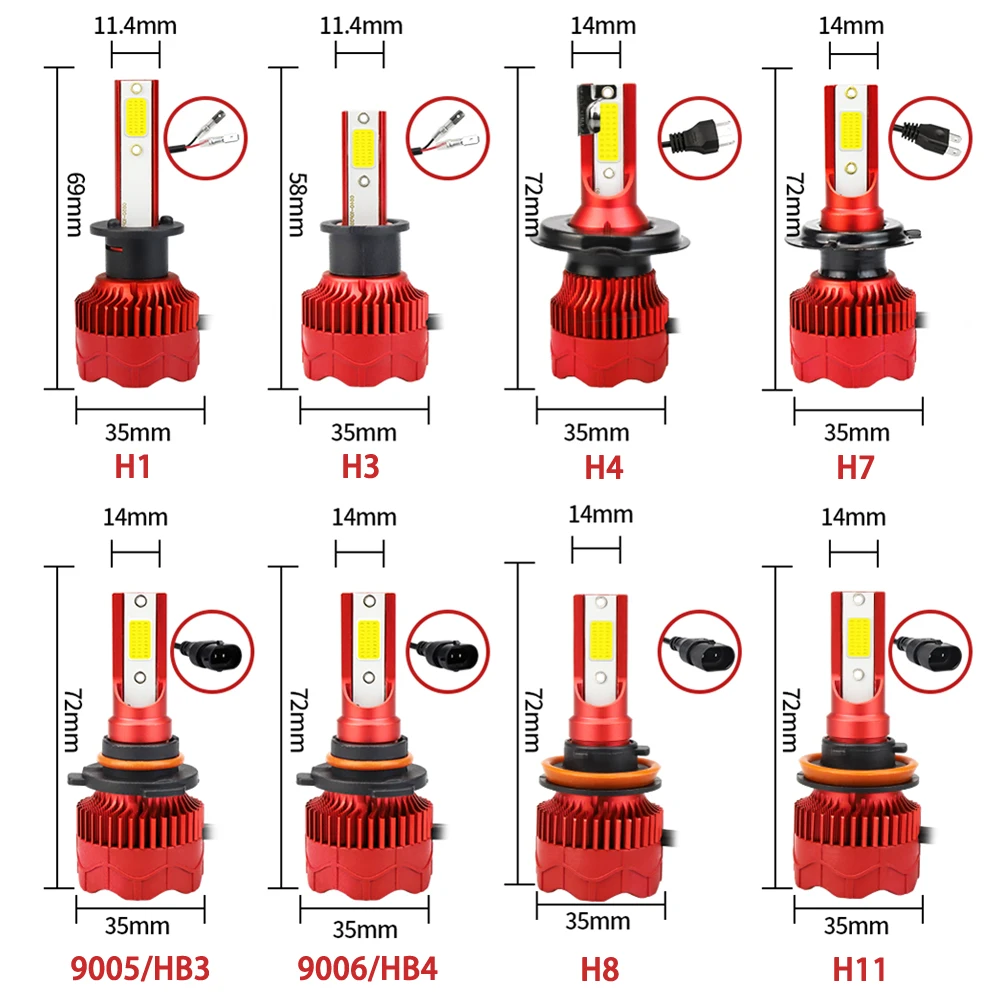 11.4mm
69mm
35mm
H1

11.4mm
58mm
35mm
H3

14mm
72mm
35mm
H4

14mm
72mm
35mm
H7

14mm
72mm
35mm
9005/HB3

14mm
72mm
35mm
9006/HB4

14mm
72mm
35mm
H8

14mm
72mm
35mm
H11