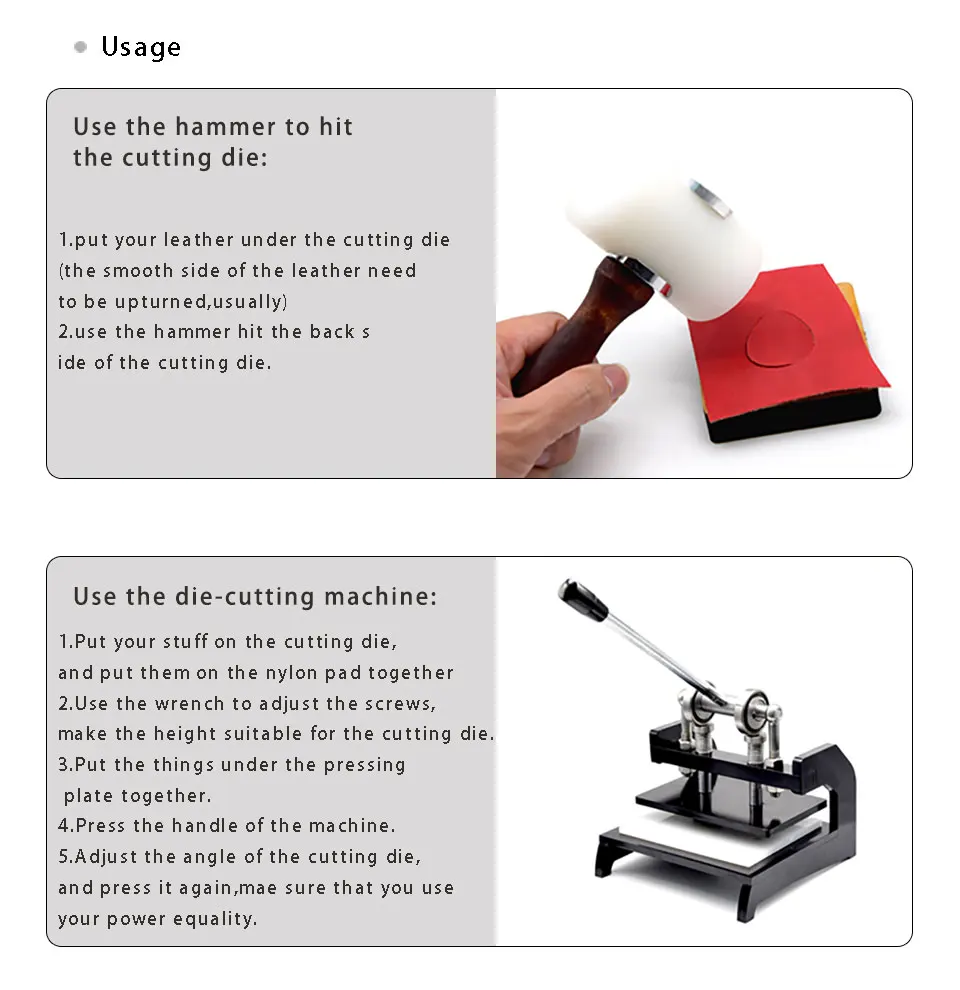 Usage

Use the hammer to hit the cutting die:

1.put your leather under the cutting die (the smooth side of the leather need to be upturned,usually)
2.use the hammer hit the back s ide of the cutting die.

Use the die-cutting machine:

1.Put your stuff on the cutting die, and put them on the nylon pad together
2.Use the wrench to adjust the screws, make the height suitable for the cutting die.
3.Put the things under the pressing plate together.
4.Press the handle of the machine.
5.Adjust the angle of the cutting die, and press it again,mae sure that you use your power equality.