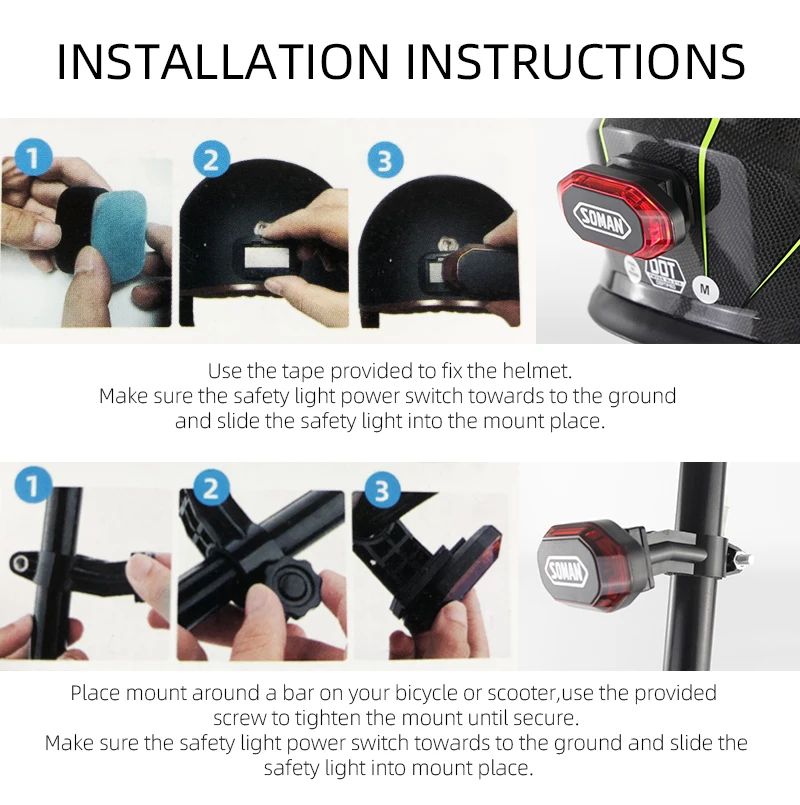 INSTALLATION INSTRUCTIONS

1

2

3

SOMAN

DOT

M

Use the tape provided to fix the helmet.
Make sure the safety light power switch towards to the ground and slide the safety light into the mount place.

1

2

3

SOMAN

Place mount around a bar on your bicycle or scooter,use the provided screw to tighten the mount until secure.
Make sure the safety light power switch towards to the ground and slide the safety light into mount place.