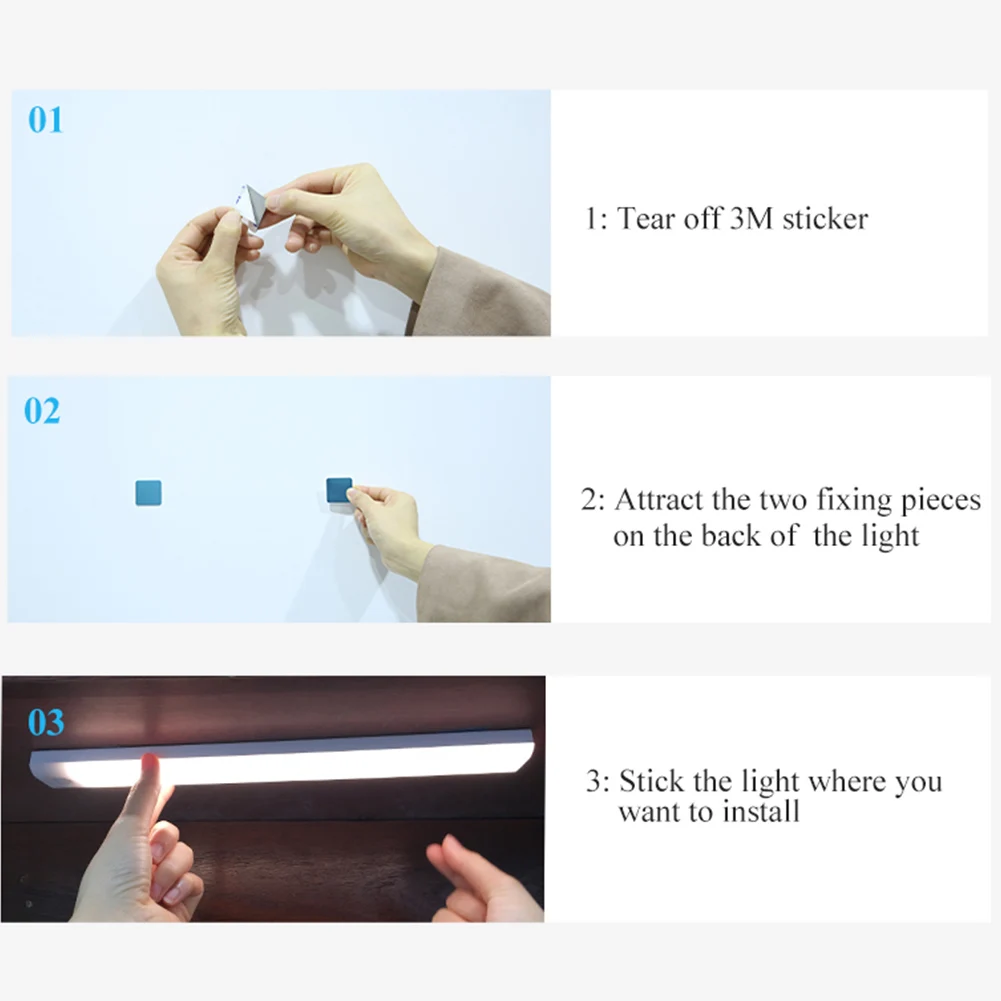 01

1: Tear off 3M sticker

02

2: Attract the two fixing pieces on the back of the light

03

3: Stick the light where you want to install