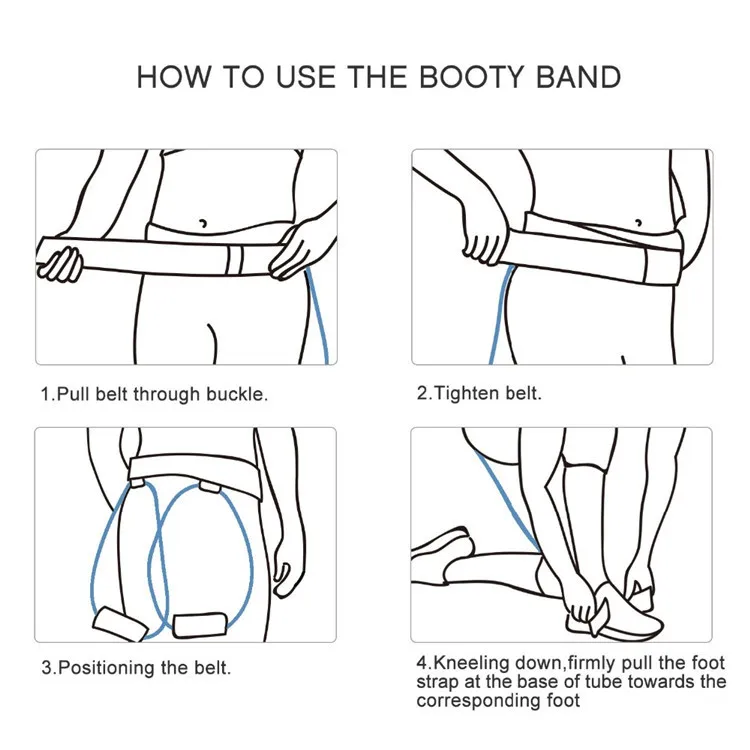 HOW TO USE THE BOOTY BAND

1.Pull belt through buckle.

2.Tighten belt.

3.Positioning the belt.

4.Kneeling down,firmly pull the foot strap at the base of tube towards the corresponding foot