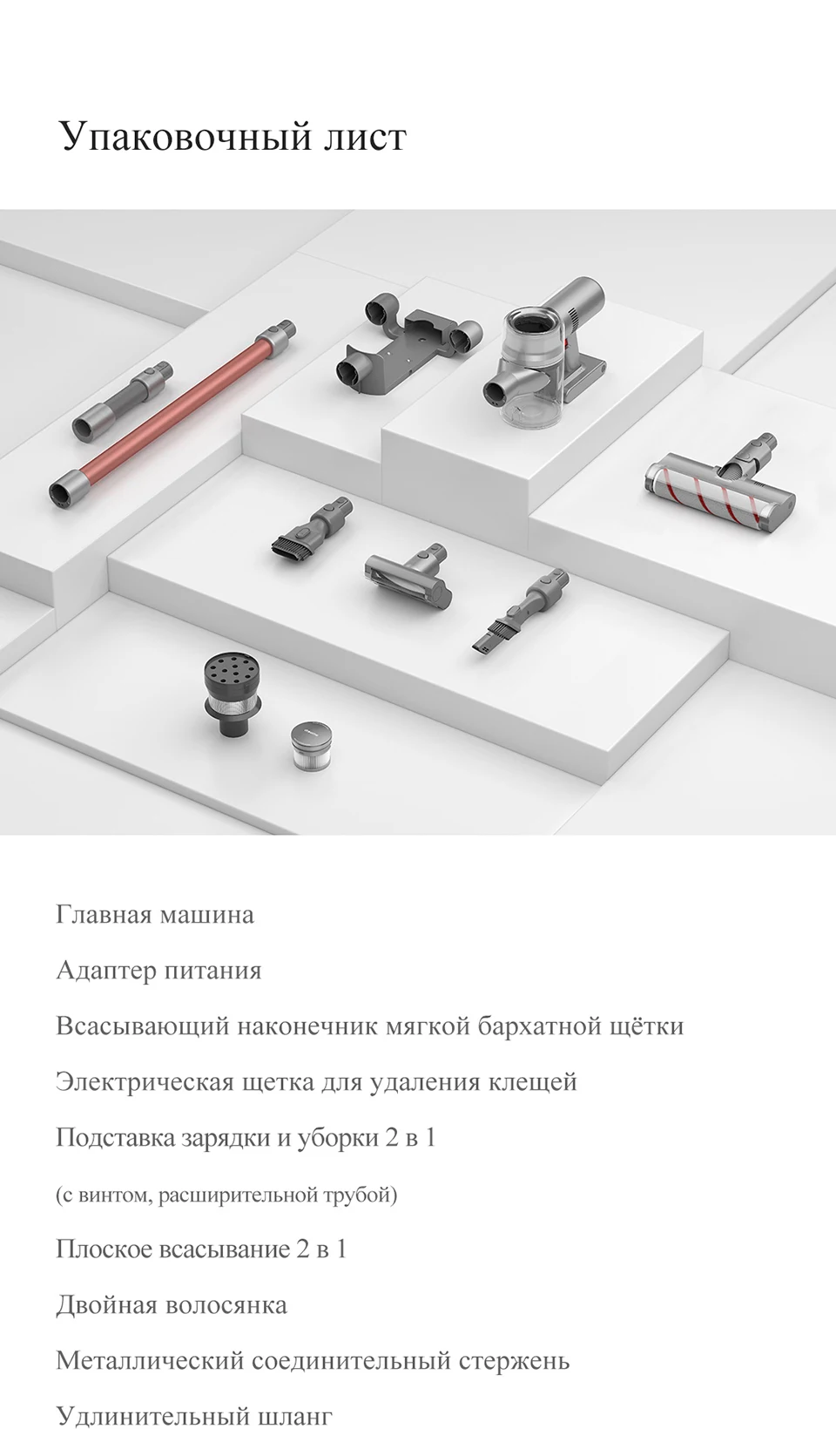 Упаковочный лист

Главная машина

Адаптер питания

Всасывающий наконечник мягкой бархатной щётки

Электрическая щетка для удаления клещей

Подставка зарядки и уборки 2 в 1

(с винтом, расширительной трубой)

Плоское всасывание 2 в 1

Двойная волосянка

Металлический соединительный стержень

Удлинительный шланг