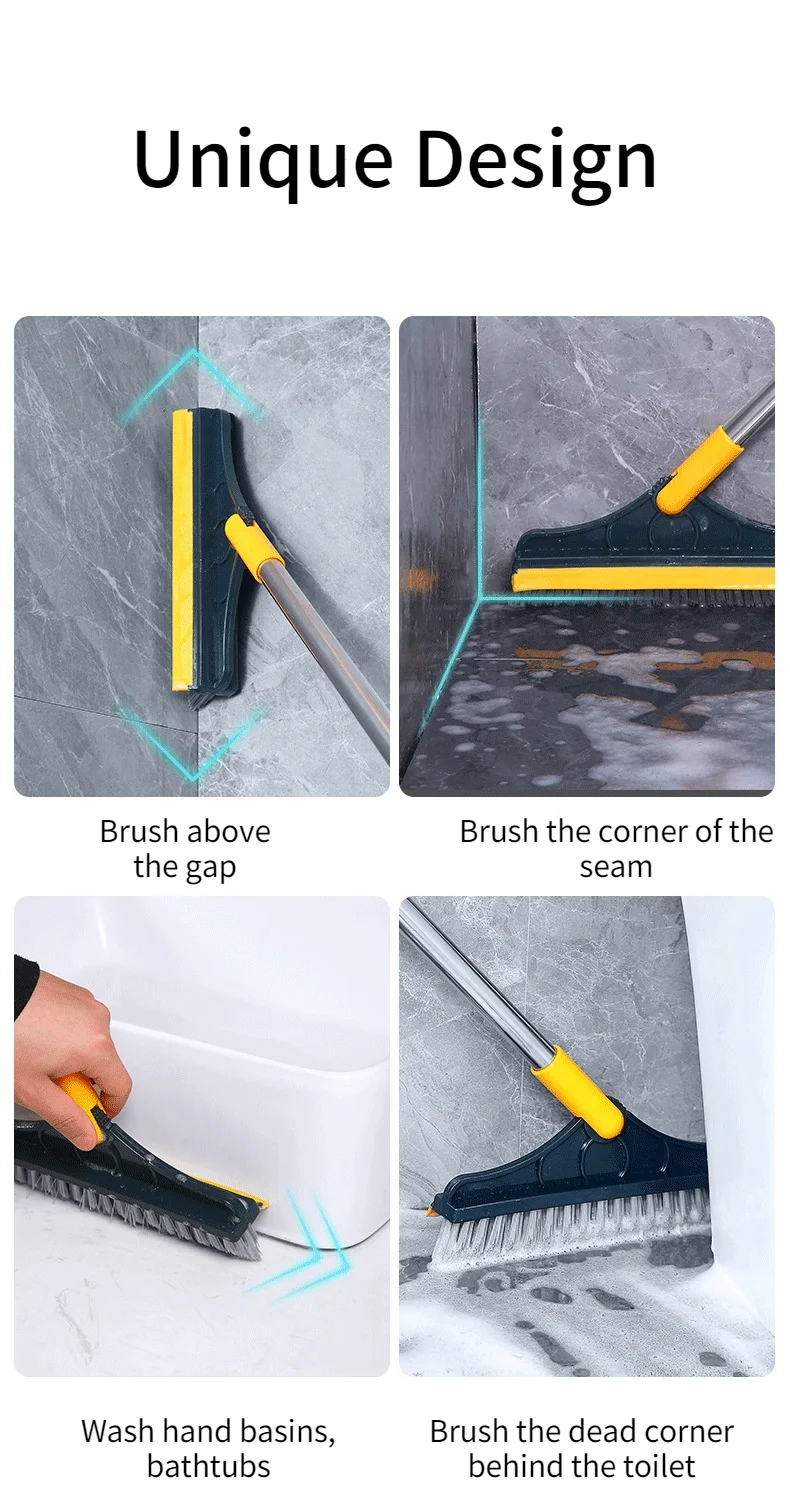 Unique Design

Brush above the gap

Brush the corner of the seam

Wash hand basins, bathtubs

Brush the dead corner behind the toilet