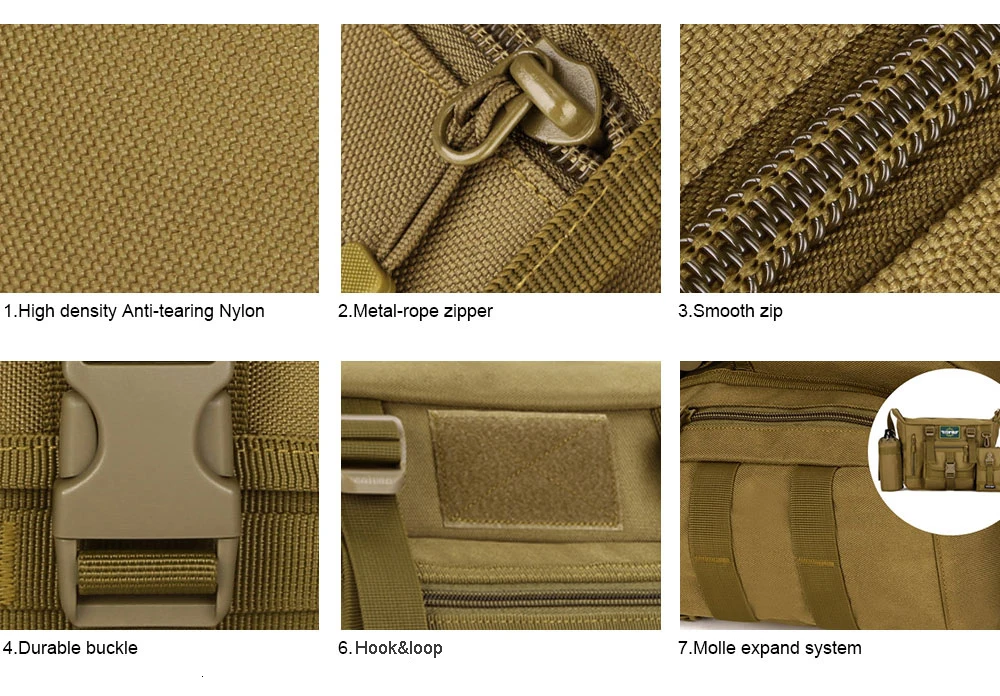 1.High density Anti-tearing Nylon

2.Metal-rope zipper

3.Smooth zip

4.Durable buckle

6.Hook&loop

7.Molle expand system