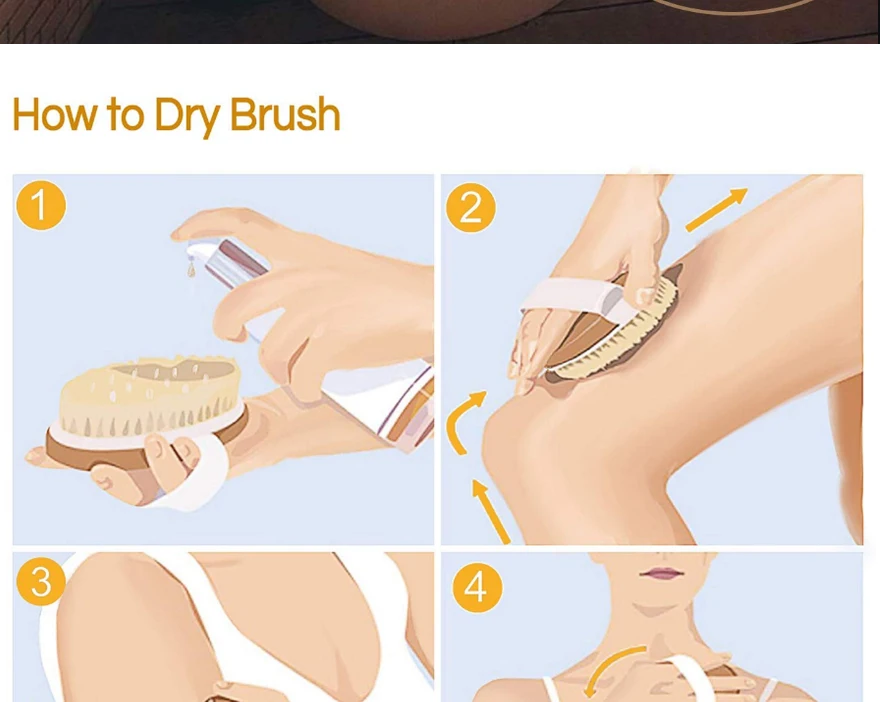 How to Dry Brush

1

2

3

4