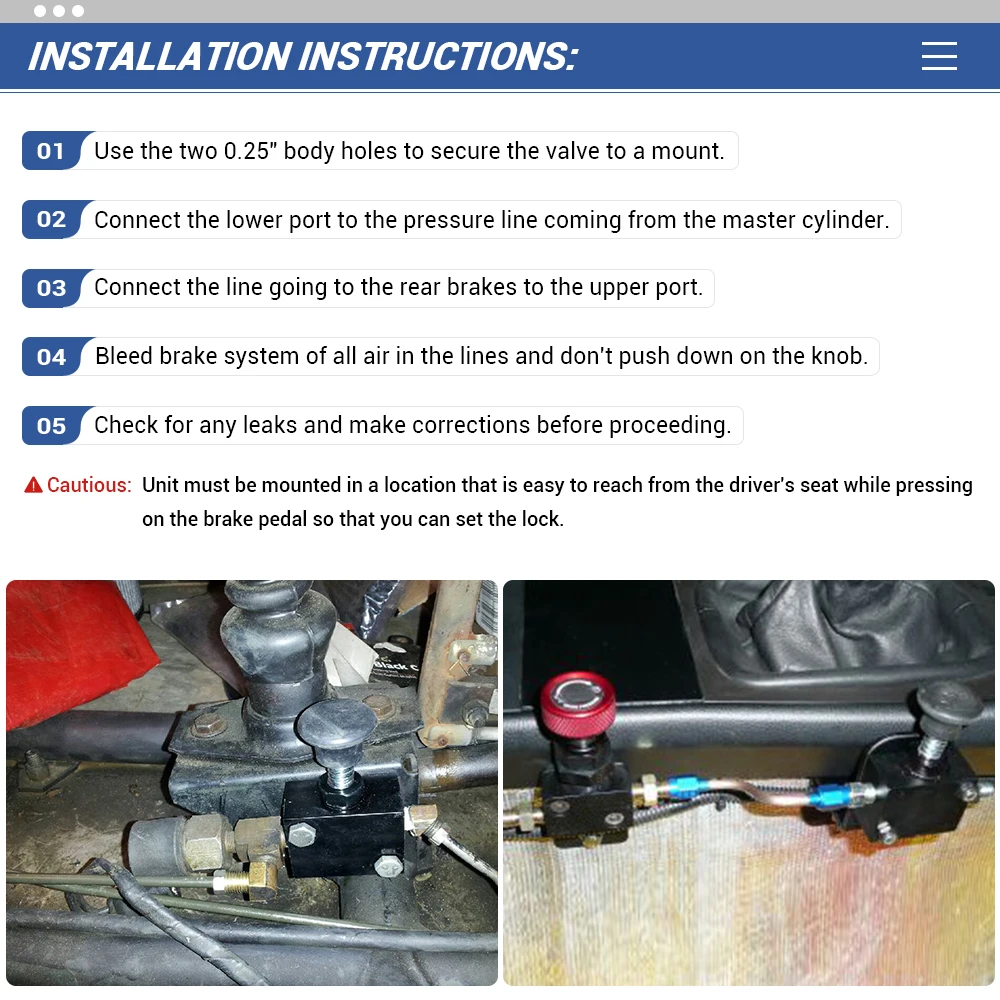 INSTALLATION INSTRUCTIONS:

01 Use the two 0.25" body holes to secure the valve to a mount.

02 Connect the lower port to the pressure line coming from the master cylinder.

03 Connect the line going to the rear brakes to the upper port.

04 Bleed brake system of all air in the lines and don't push down on the knob.

05 Check for any leaks and make corrections before proceeding.

Cautious: Unit must be mounted in a location that is easy to reach from the driver's seat while pressing on the brake pedal so that you can set the lock.