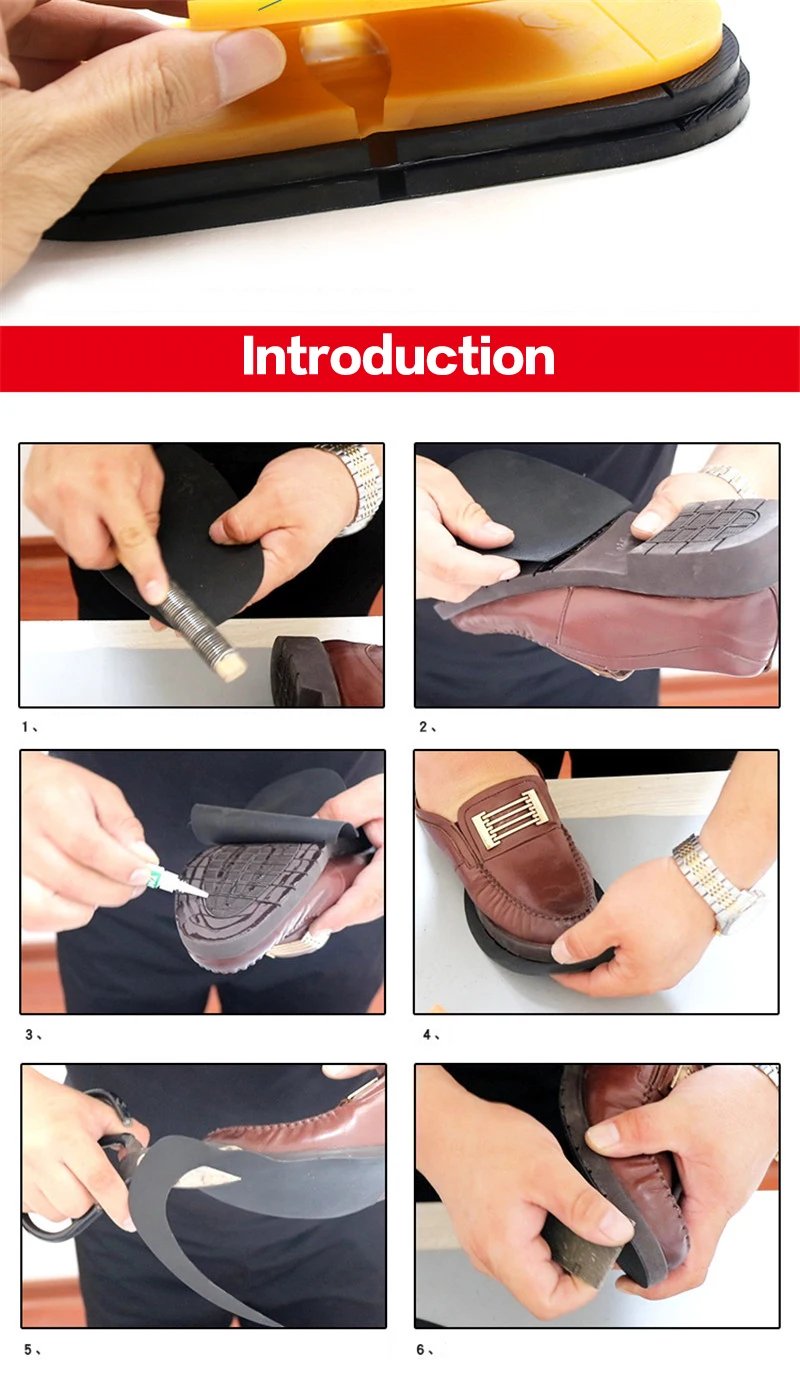 Introduction

1、

2、

3、

4、

5、

6、