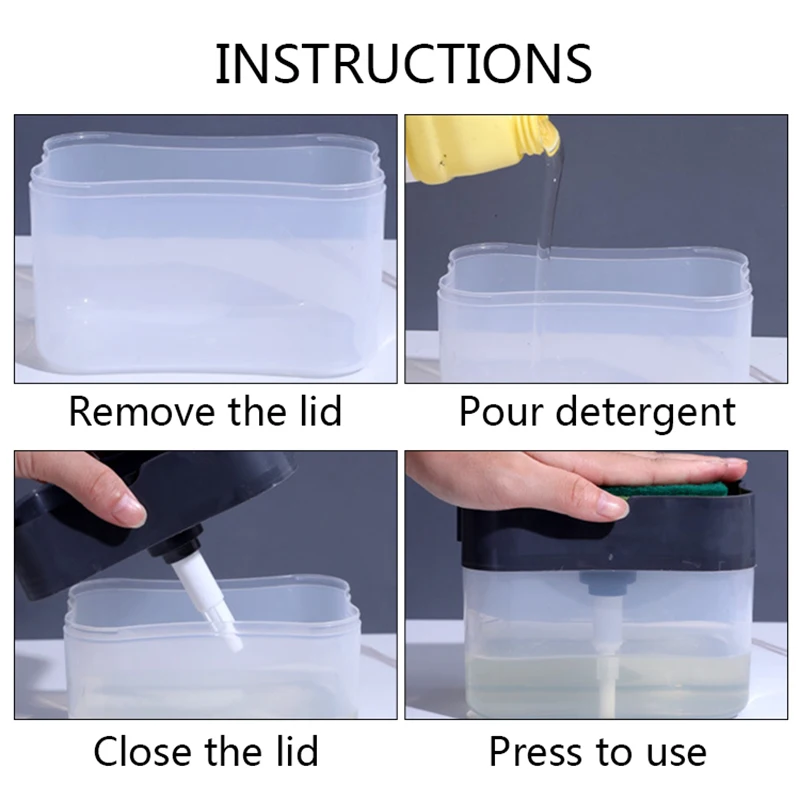 INSTRUCTIONS

Remove the lid

Pour detergent

Close the lid

Press to use