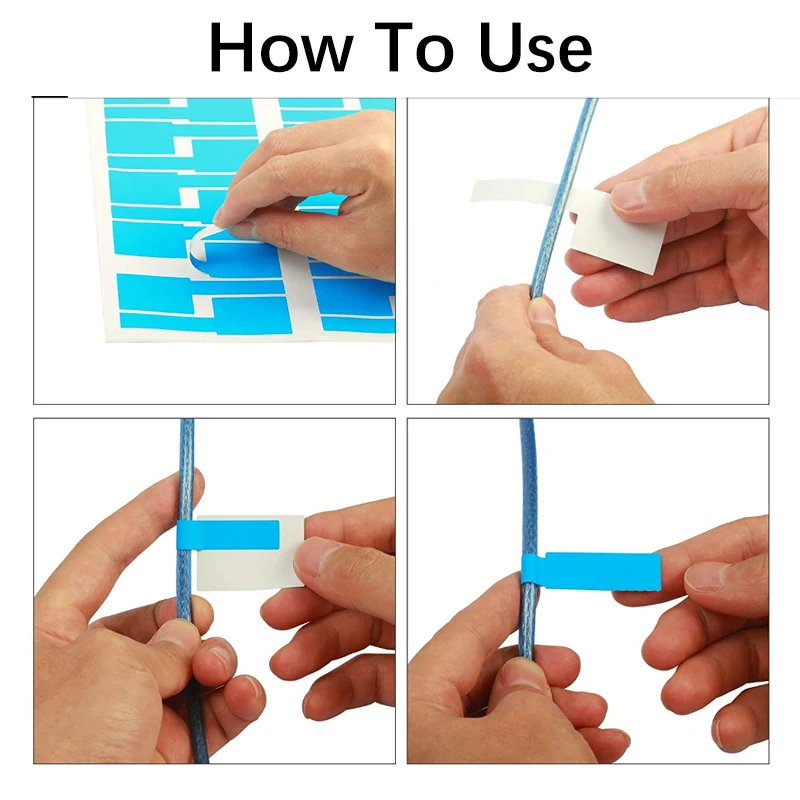 How To Use