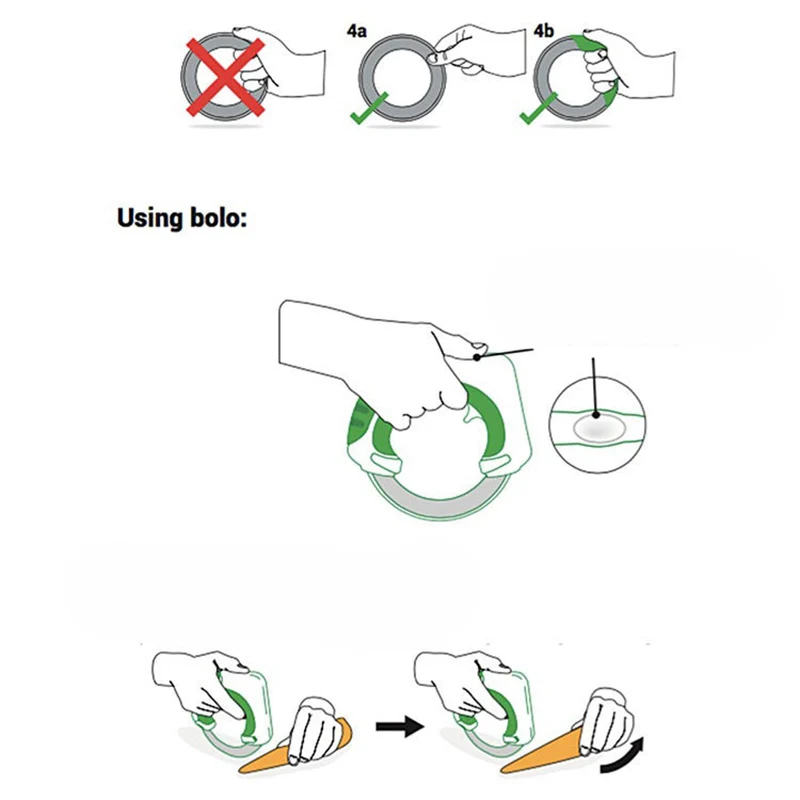 4a

4b

Using bolo: