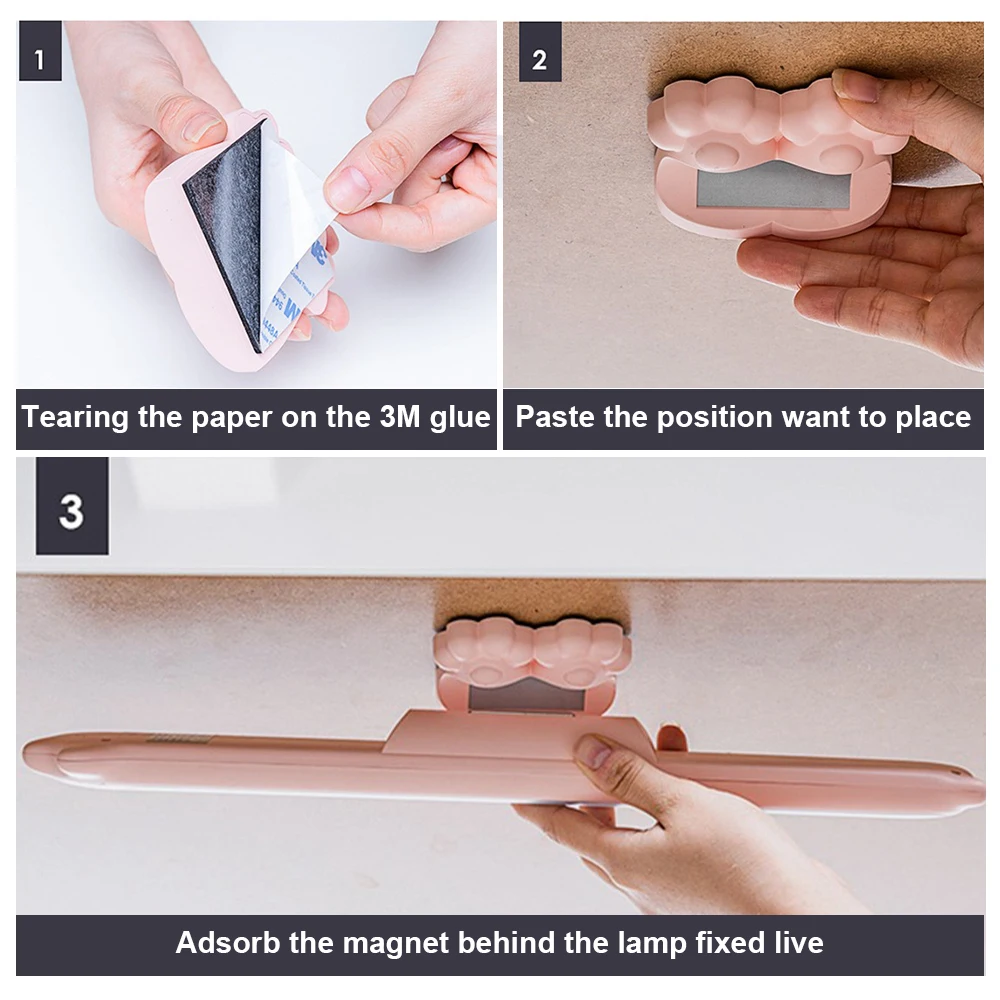 1

Tearing the paper on the 3M glue

2

Paste the position want to place

3

Adsorb the magnet behind the lamp fixed live