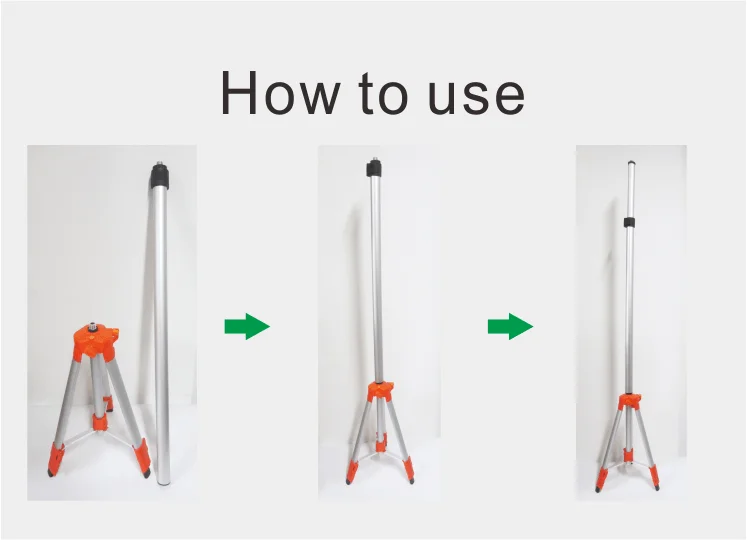 How to use