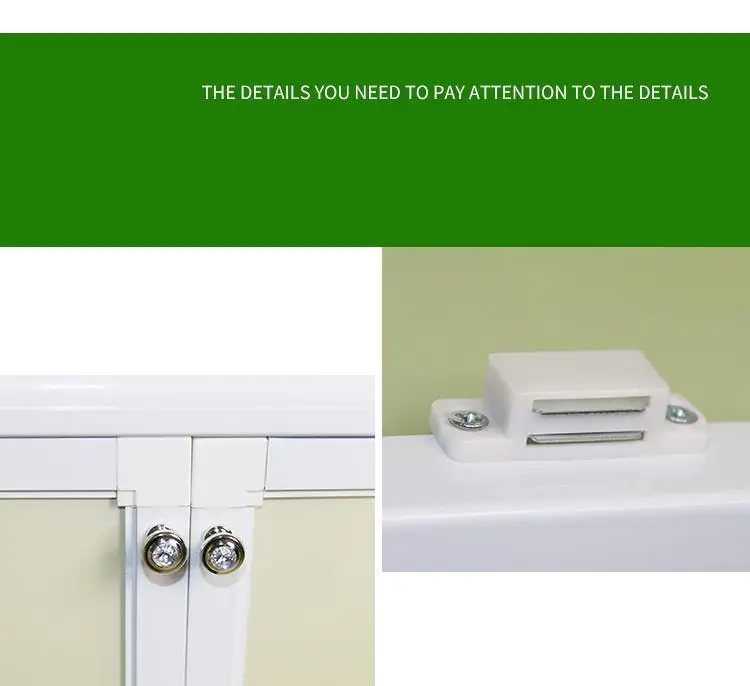 THE DETAILS YOU NEED TO PAY ATTENTION TO THE DETAILS