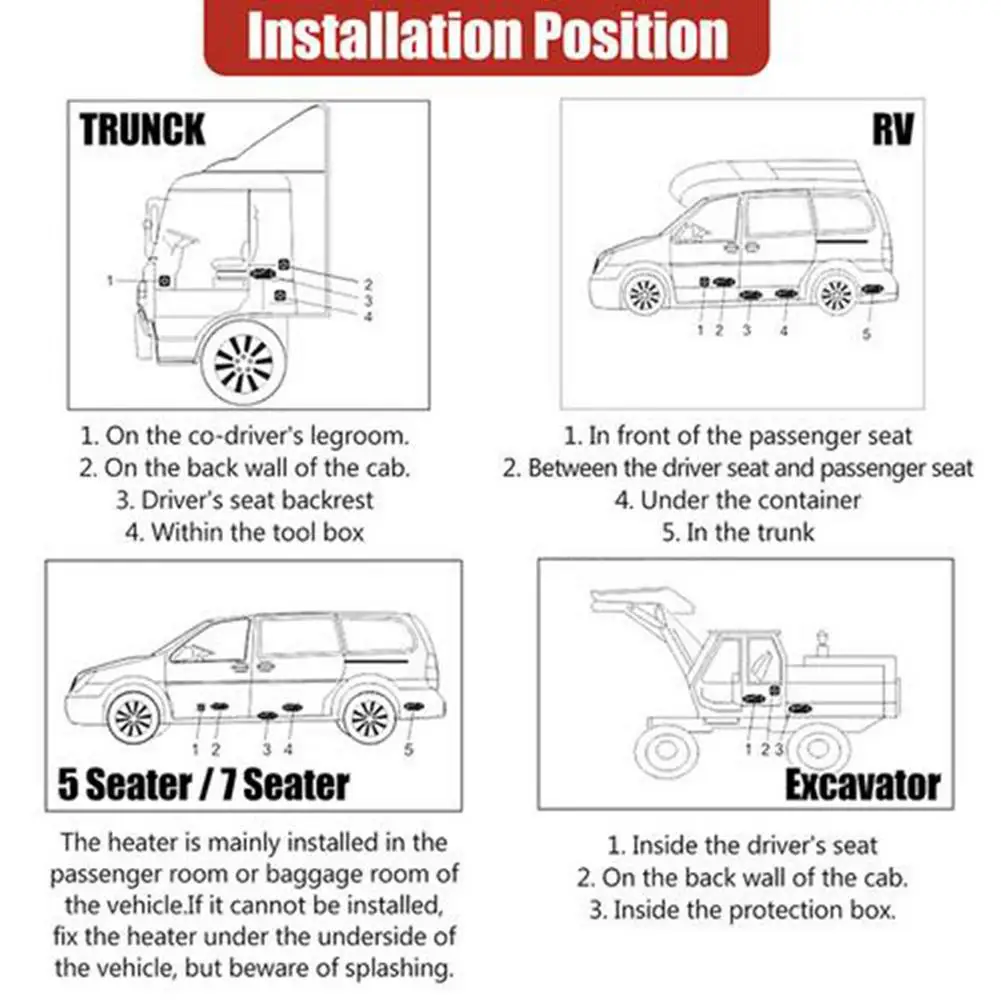 Installation Position

TRUNCK

1
2
3
4

1. On the co-driver's legroom.
2. On the back wall of the cab.
3. Driver's seat backrest
4. Within the tool box

RV

1 2 3 4 5

1. In front of the passenger seat
2. Between the driver seat and passenger seat
4. Under the container
5. In the trunk

1 2 3 4 5

5 Seater / 7 Seater

The heater is mainly installed in the passenger room or baggage room of the vehicle.If it cannot be installed, fix the heater under the underside of the vehicle, but beware of splashing.

1 2 3

Excavator

1. Inside the driver's seat
2. On the back wall of the cab.
3. Inside the protection box.