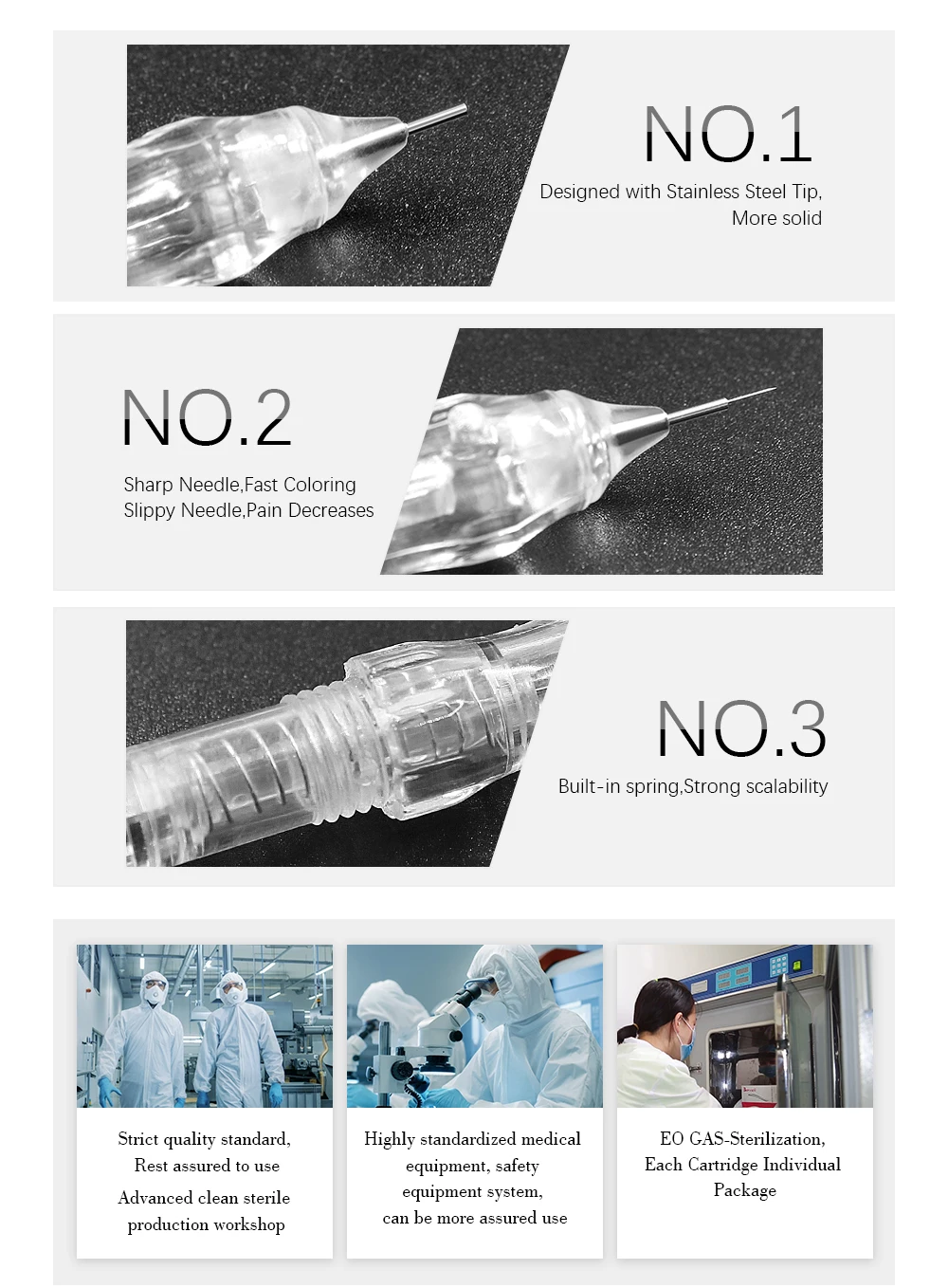 NO.1

Designed with Stainless Steel Tip, More solid

NO.2

Sharp Needle,Fast Coloring
Slippy Needle,Pain Decreases

NO.3

Built-in spring,Strong scalability

Strict quality standard, Rest assured to use

Advanced clean sterile production workshop

Highly standardized medical equipment, safety equipment system, can be more assured use

EO GAS-Sterilization, Each Cartridge Individual Package