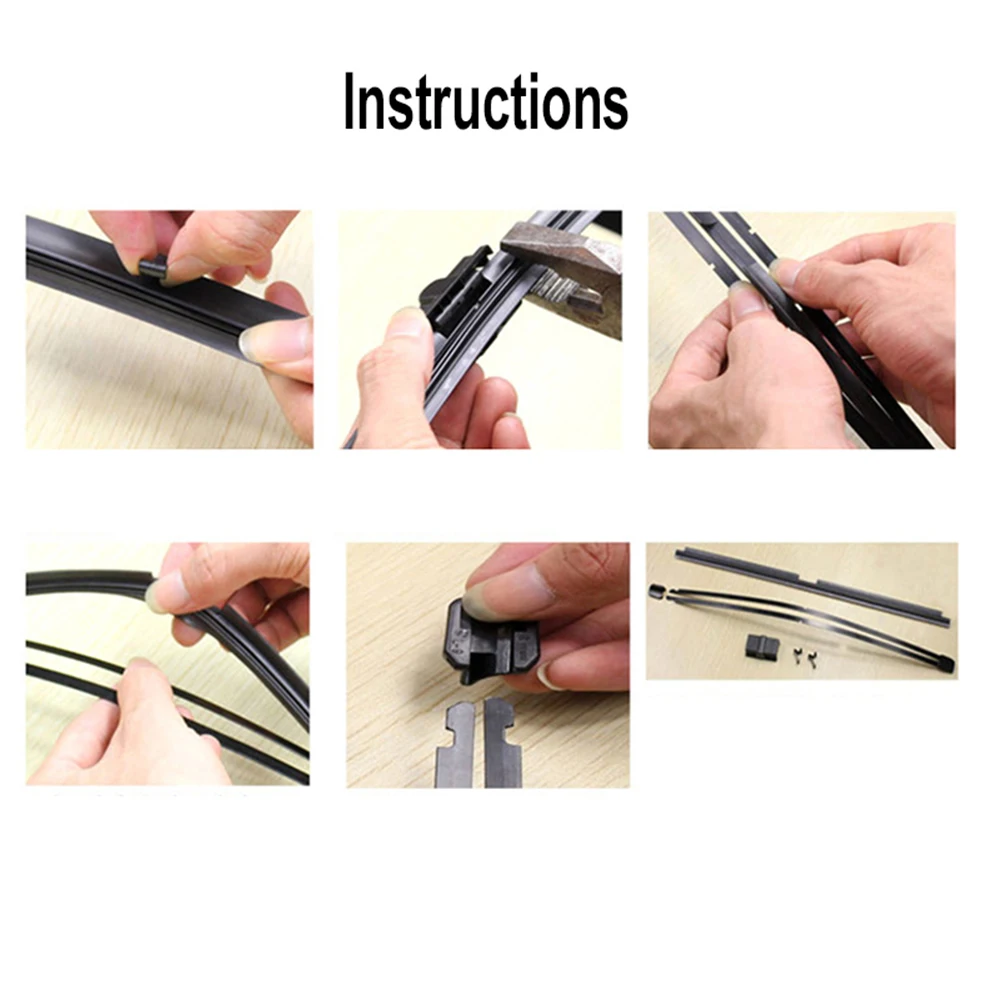 Instructions