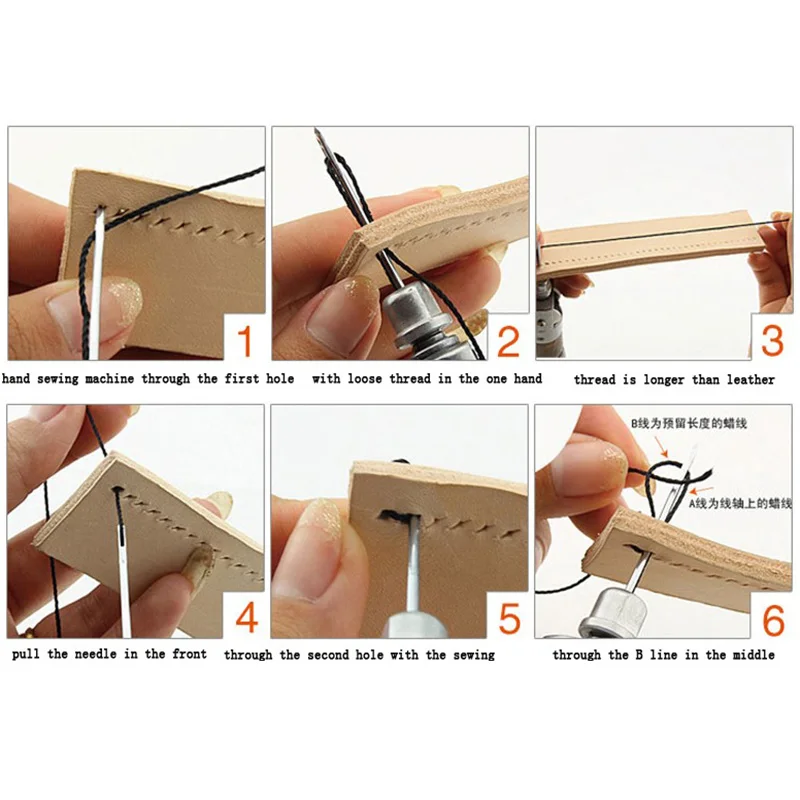 1

hand sewing machine through the first hole

2

with loose thread in the one hand

3

thread is longer than leather

4

pull the needle in the front

5

through the second hole with the sewing

B线为预留长度的蜡线

A线为线轴上的蜡线

6

through the B line in the middle