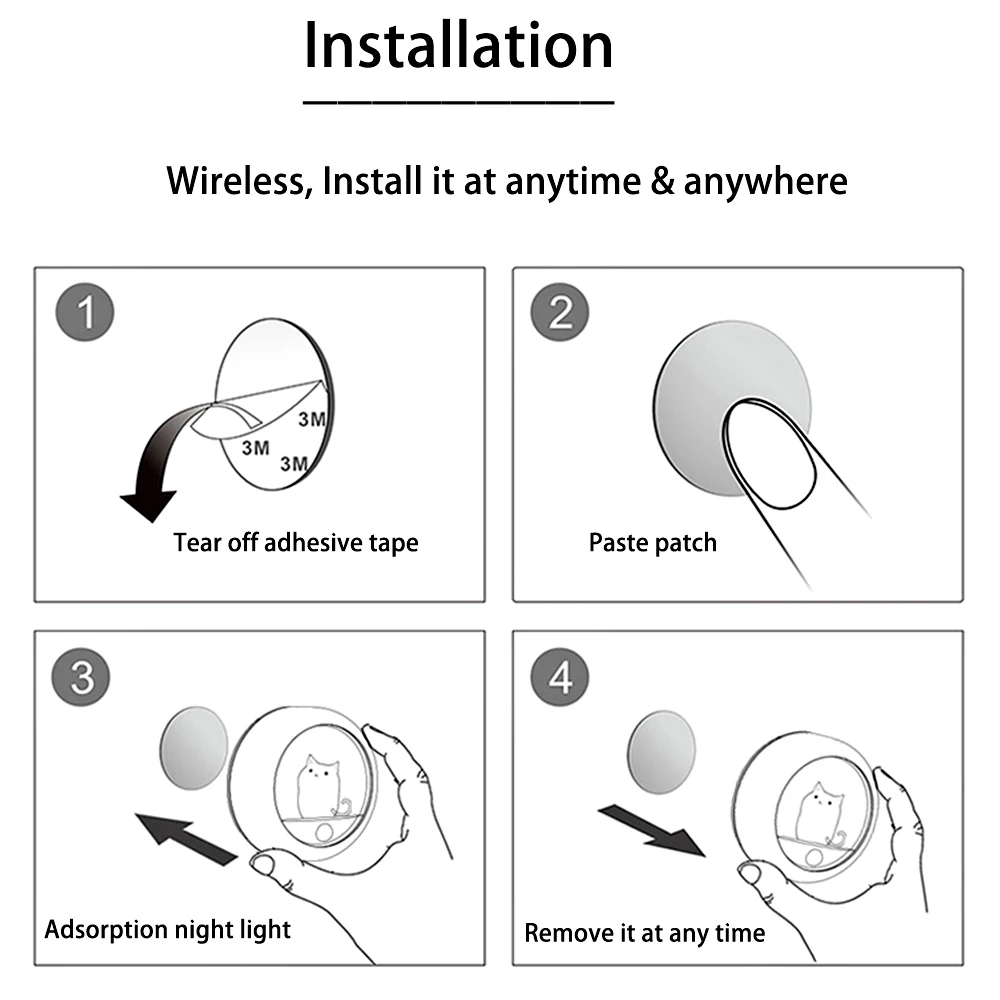 Installation

Wireless, Install it at anytime & anywhere

1

3M

3M

3M

Tear off adhesive tape

2

Paste patch

3

Adsorption night light

4

Remove it at any time