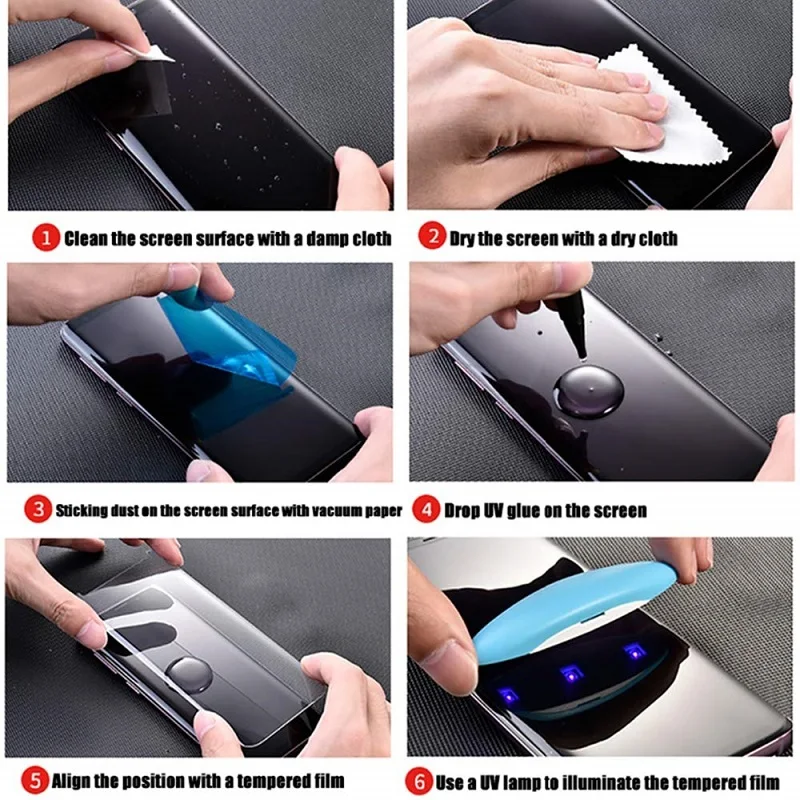 1 Clean the screen surface with a damp cloth

2 Dry the screen with a dry cloth

3 Sticking dust on the screen surface with vacuum paper

4 Drop UV glue on the screen

5 Align the position with a tempered film

6 Use a UV lamp to illuminate the tempered film