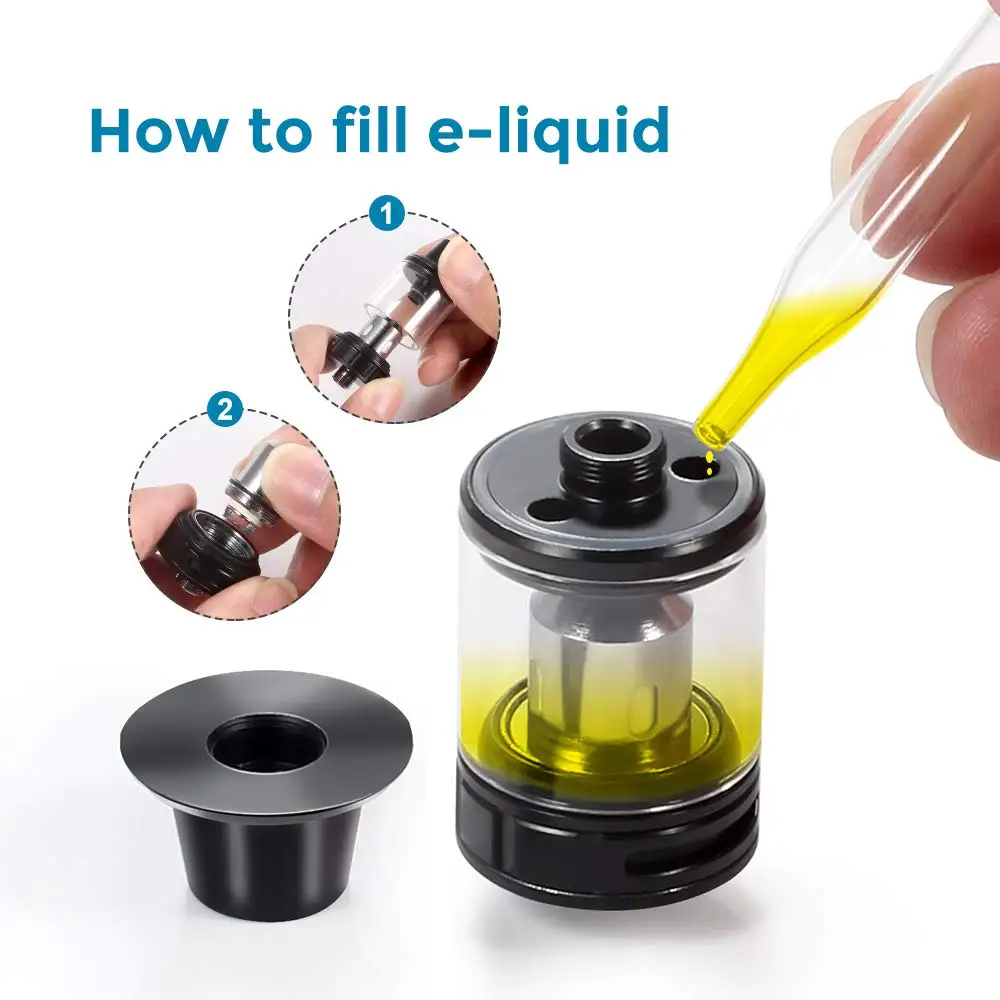 How to fill e-liquid

1

2