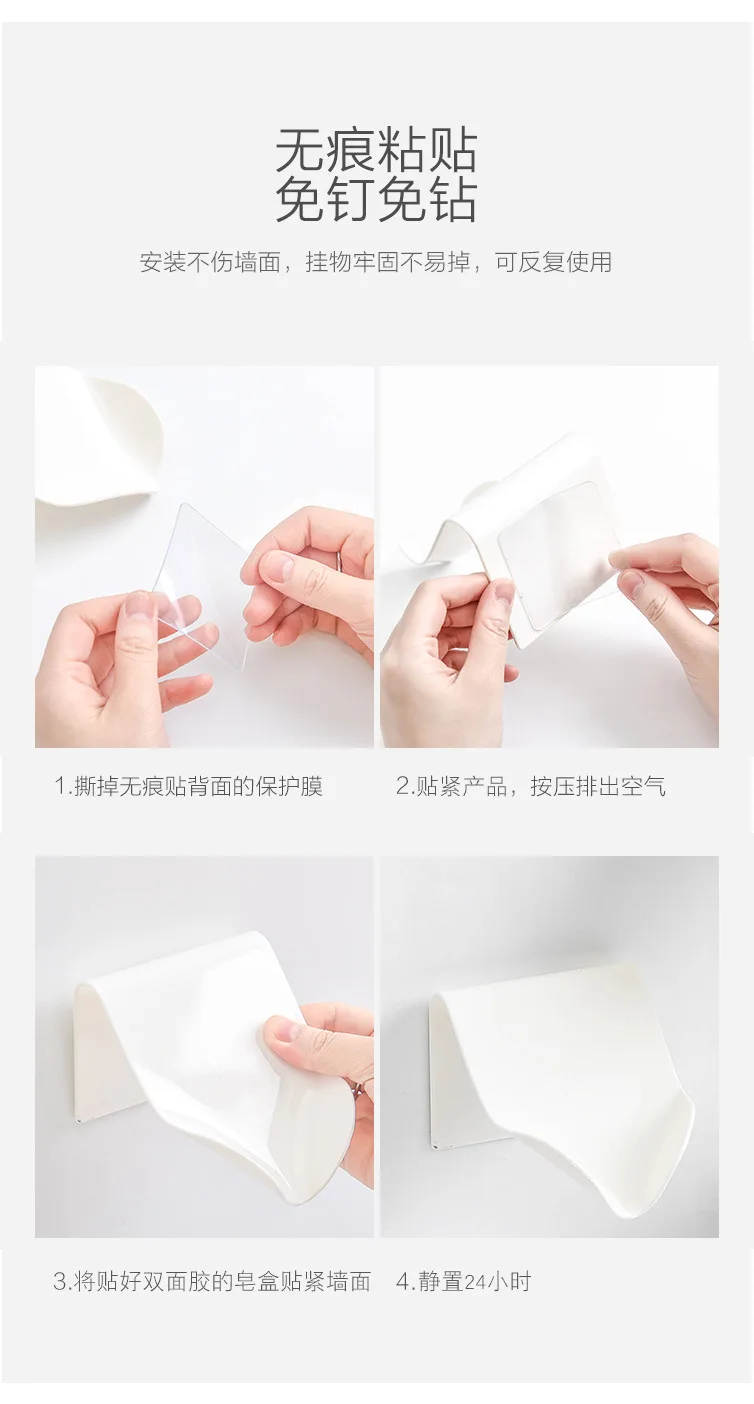 无痕粘贴
免钉免钻

安装不伤墙面，挂物牢固不易掉，可反复使用

1.撕掉无痕贴背面的保护膜

2.贴紧产品，按压排出空气

3.将贴好双面胶的皂盒贴紧墙面

4.静置24小时