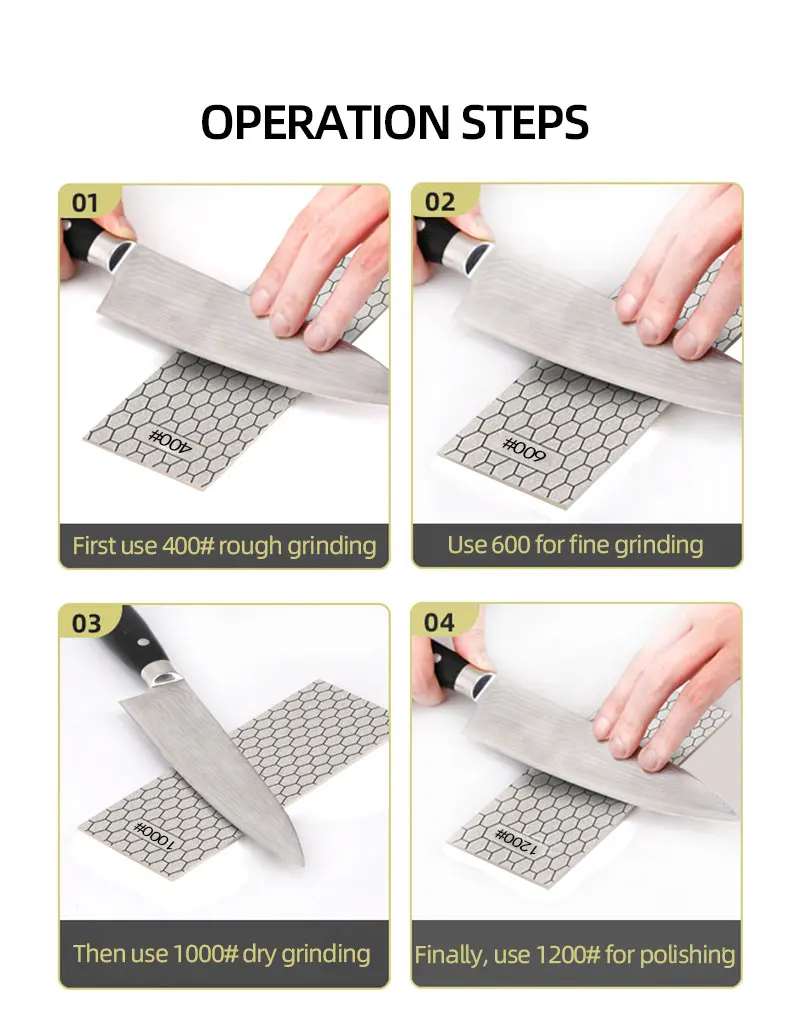 OPERATION STEPS

01

400#

First use 400# rough grinding

02

600#

Use 600 for fine grinding

03

1000#

Then use 1000# dry grinding

04

1200#

Finally, use 1200# for polishing