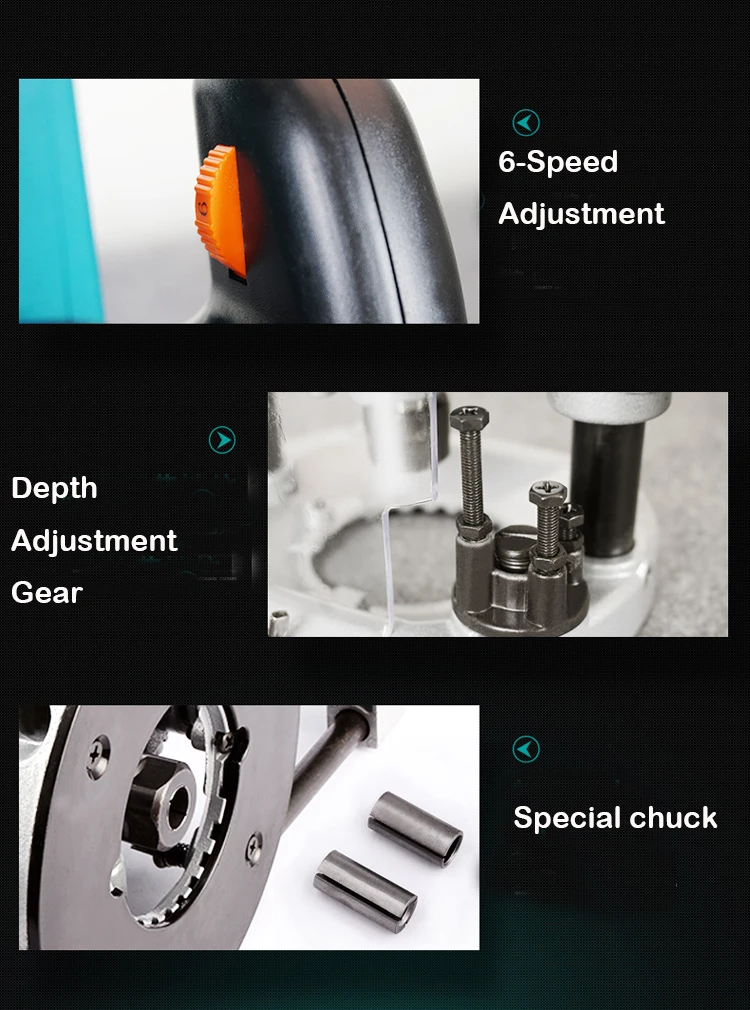 6-Speed
Adjustment

Depth
Adjustment
Gear

Special chuck