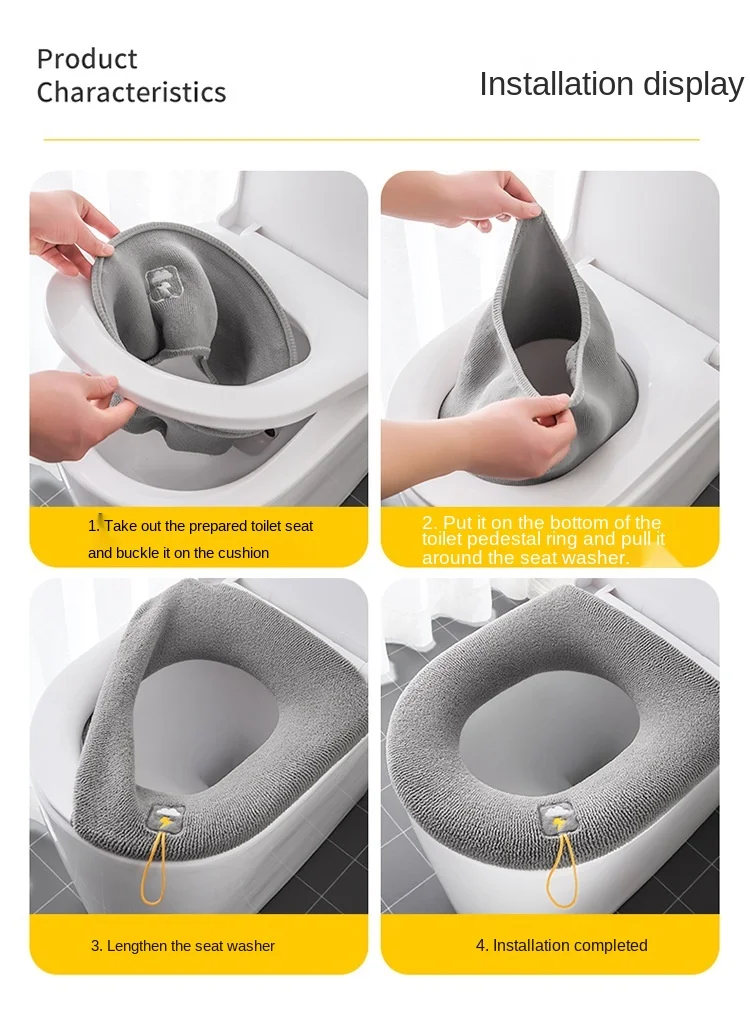 Product Characteristics

Installation display

1. Take out the prepared toilet seat and buckle it on the cushion

2. Put it on the bottom of the toilet pedestal ring and pull it around the seat washer.

3. Lengthen the seat washer

4. Installation completed