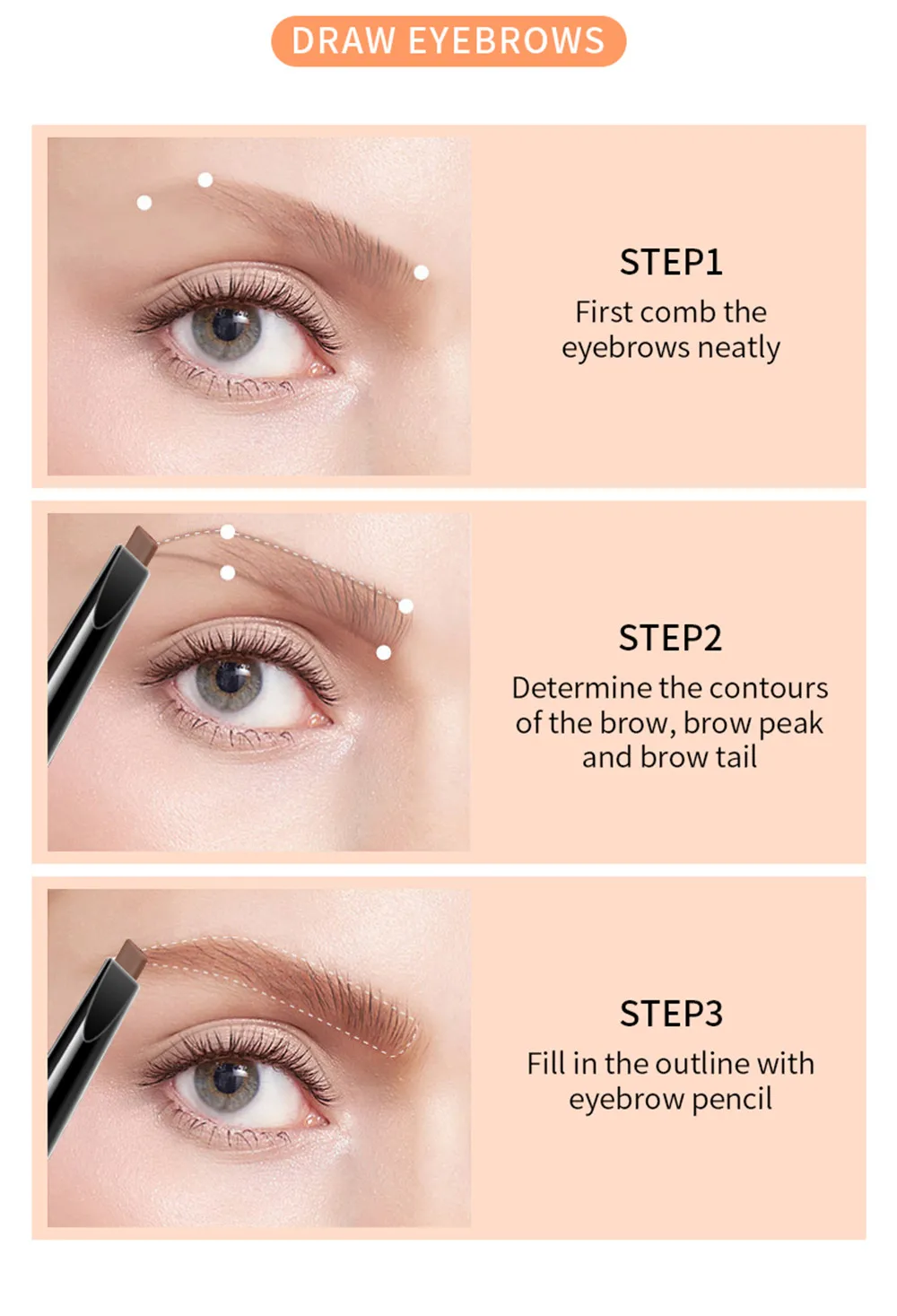 DRAW EYEBROWS

STEP1
First comb the eyebrows neatly

STEP2
Determine the contours of the brow, brow peak and brow tail

STEP3
Fill in the outline with eyebrow pencil