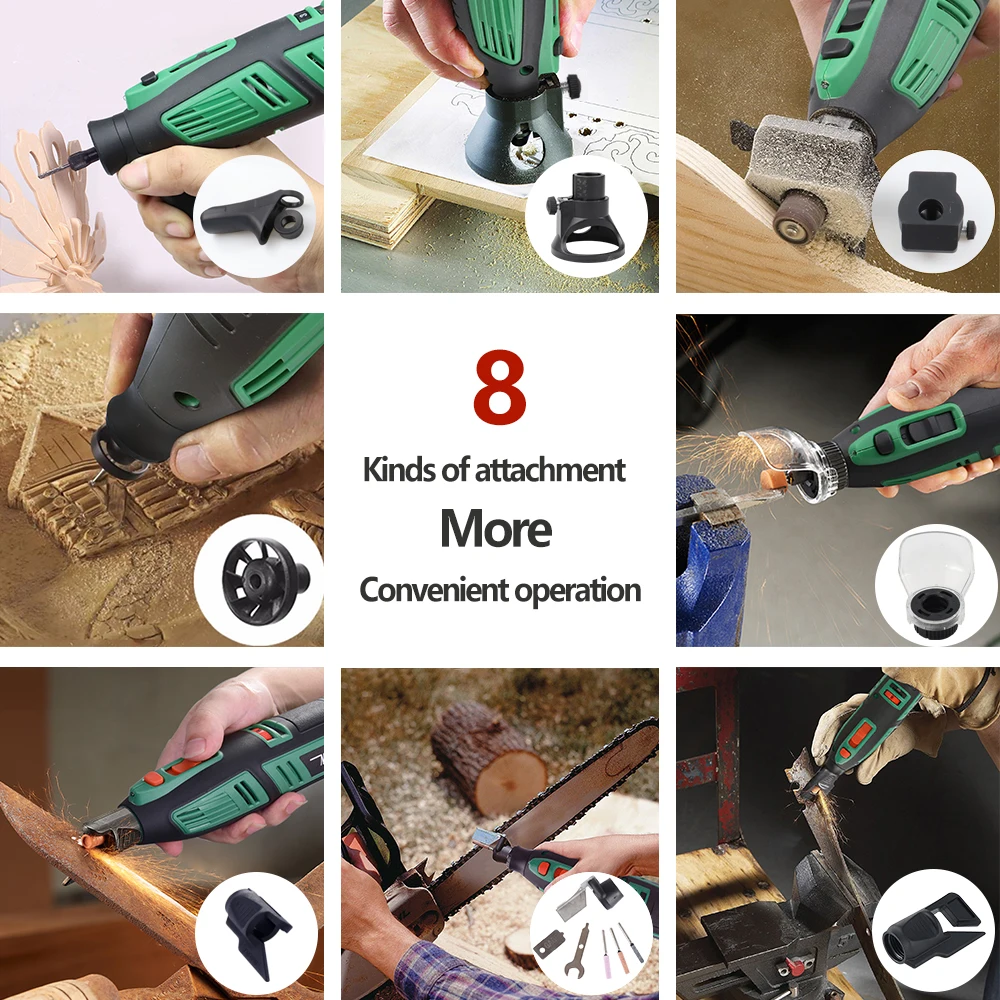 8
Kinds of attachment
More
Convenient operation