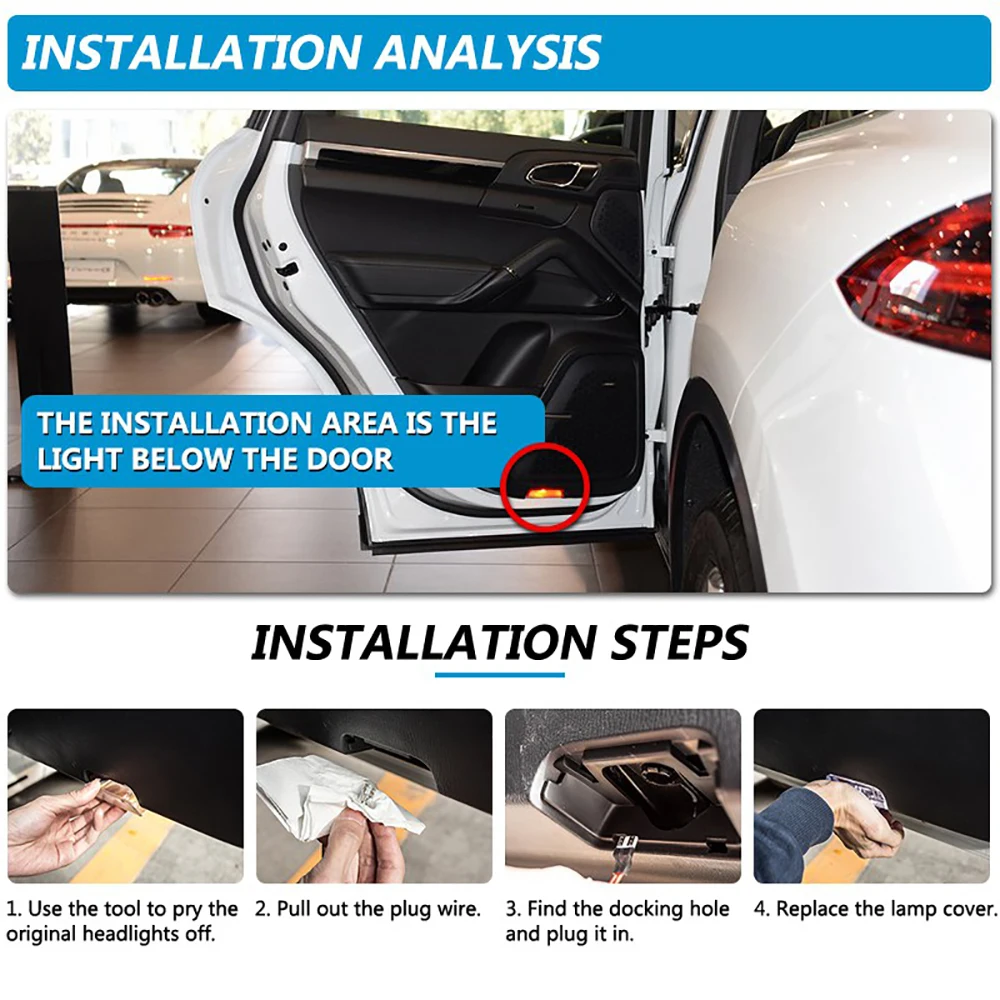 INSTALLATION ANALYSIS

THE INSTALLATION AREA IS THE LIGHT BELOW THE DOOR

INSTALLATION STEPS

1. Use the tool to pry the original headlights off.

2. Pull out the plug wire.

3. Find the docking hole and plug it in.

4. Replace the lamp cover.