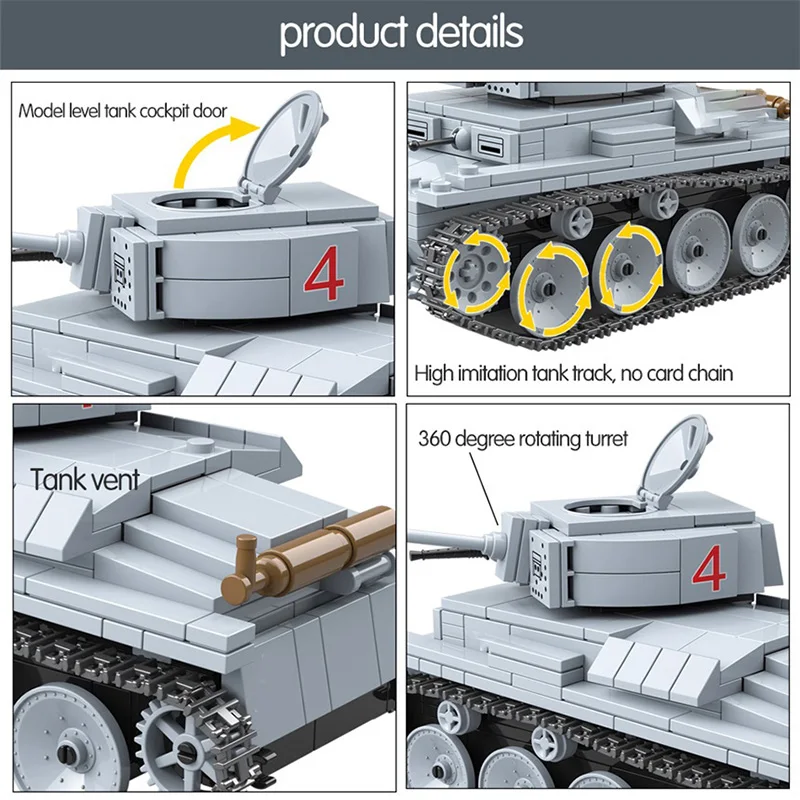 product details

Model level tank cockpit door

4

High imitation tank track, no card chain

Tank vent

360 degree rotating turret

4