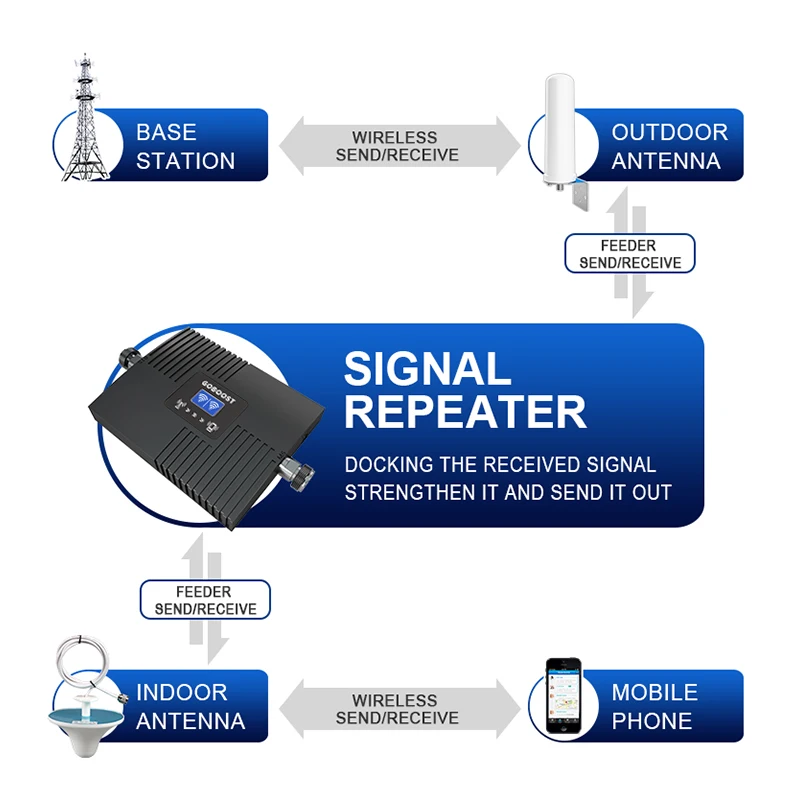 BASE STATION

WIRELESS SEND/RECEIVE

OUTDOOR ANTENNA

FEEDER SEND/RECEIVE

GOBOOST

SIGNAL REPEATER

DOCKING THE RECEIVED SIGNAL STRENGTHEN IT AND SEND IT OUT

FEEDER SEND/RECEIVE

INDOOR ANTENNA

WIRELESS SEND/RECEIVE

MOBILE PHONE